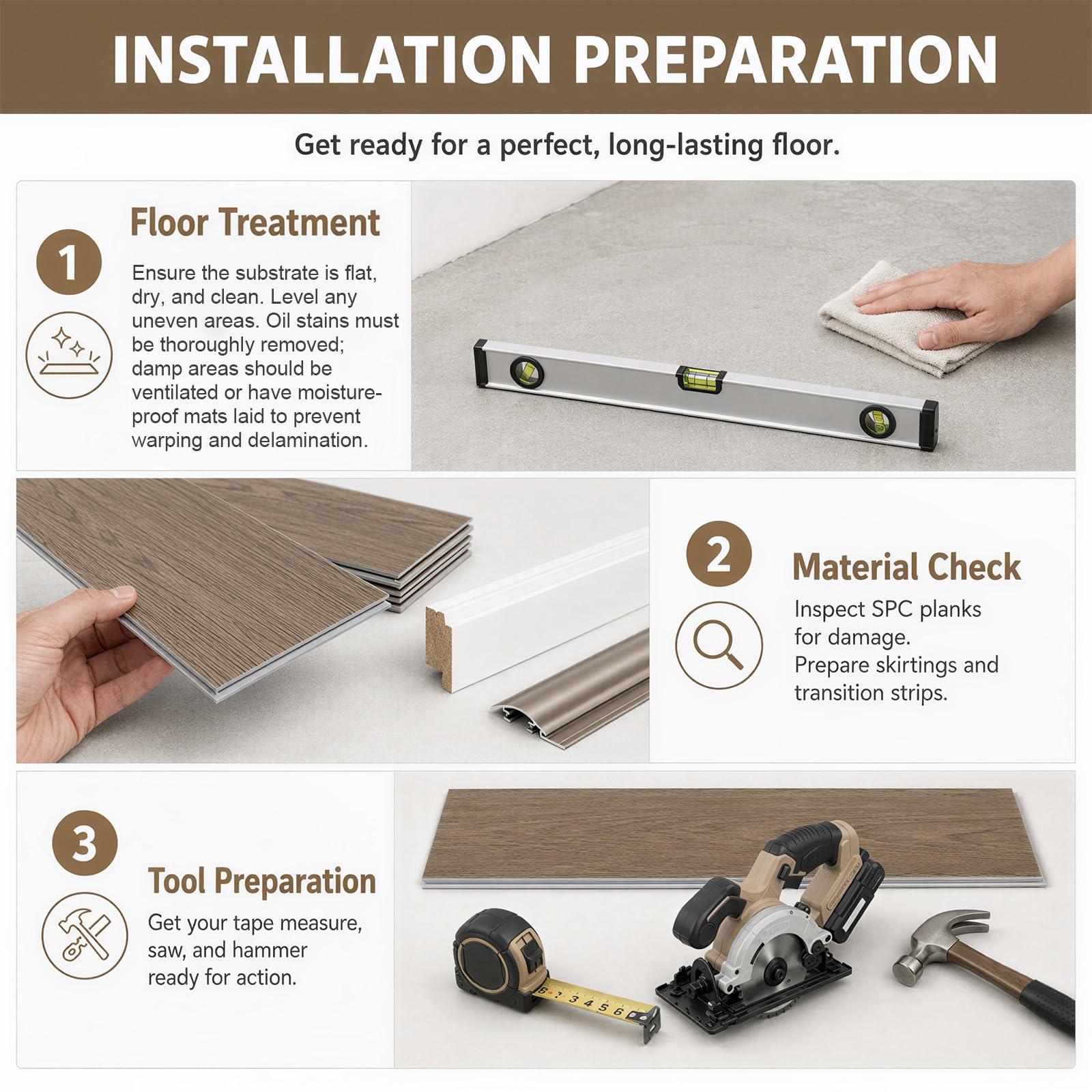 INSTALLATION PREPARATION

Get ready for a perfect, long-lasting floor.

1

Floor Treatment

Ensure the substrate is flat, dry, and clean. Level any uneven areas. Oil stains must be thoroughly removed; damp areas should be ventilated or have moisture-proof mats laid to prevent warping and delamination.

2

Material Check

Inspect SPC planks for damage.
Prepare skirtings and transition strips.

3

Tool Preparation

Get your tape measure, saw, and hammer ready for action.

1 2 3 4 5 6