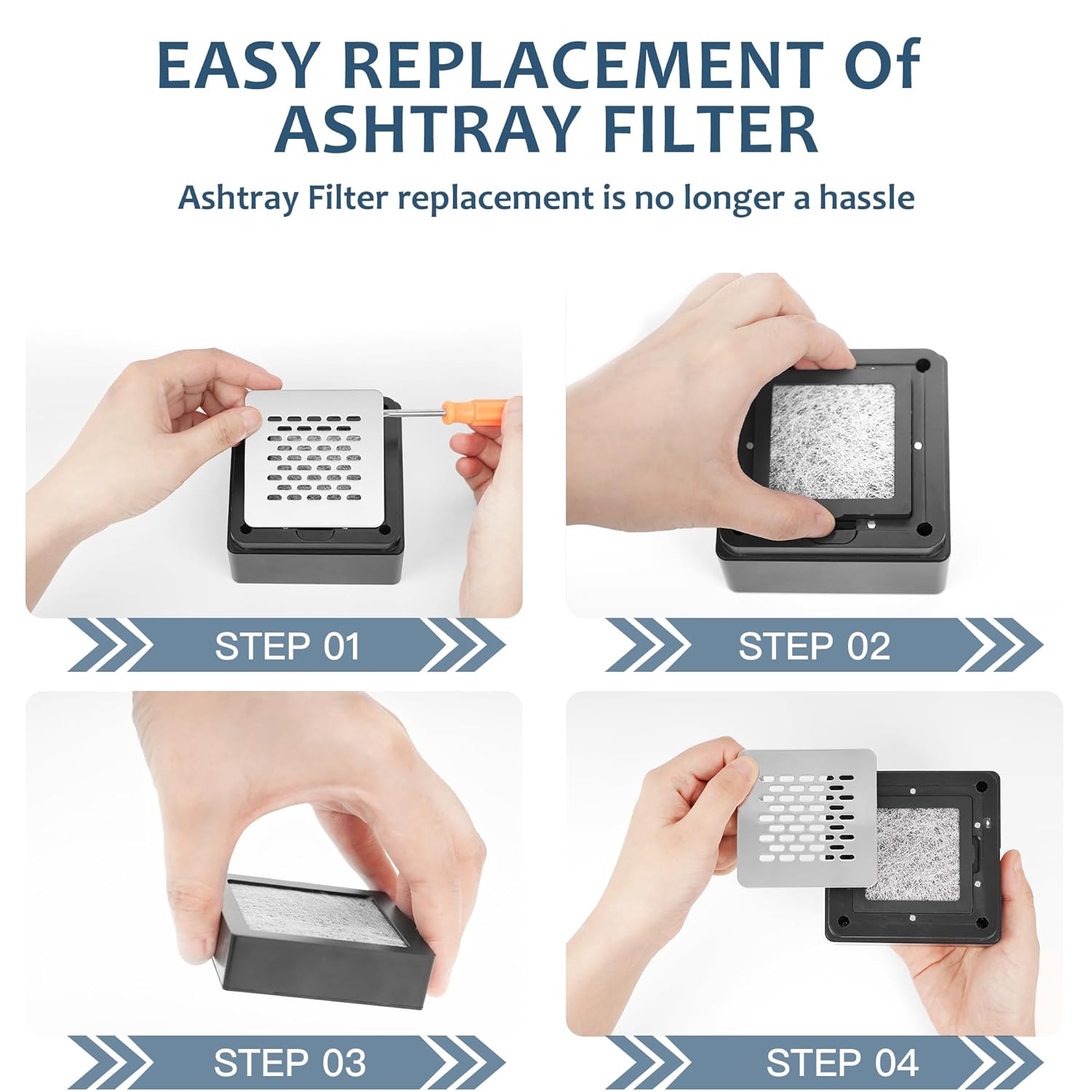 EASY REPLACEMENT Of ASHTRAY FILTER

Ashtray Filter replacement is no longer a hassle

STEP 01

STEP 02

STEP 03

STEP 04