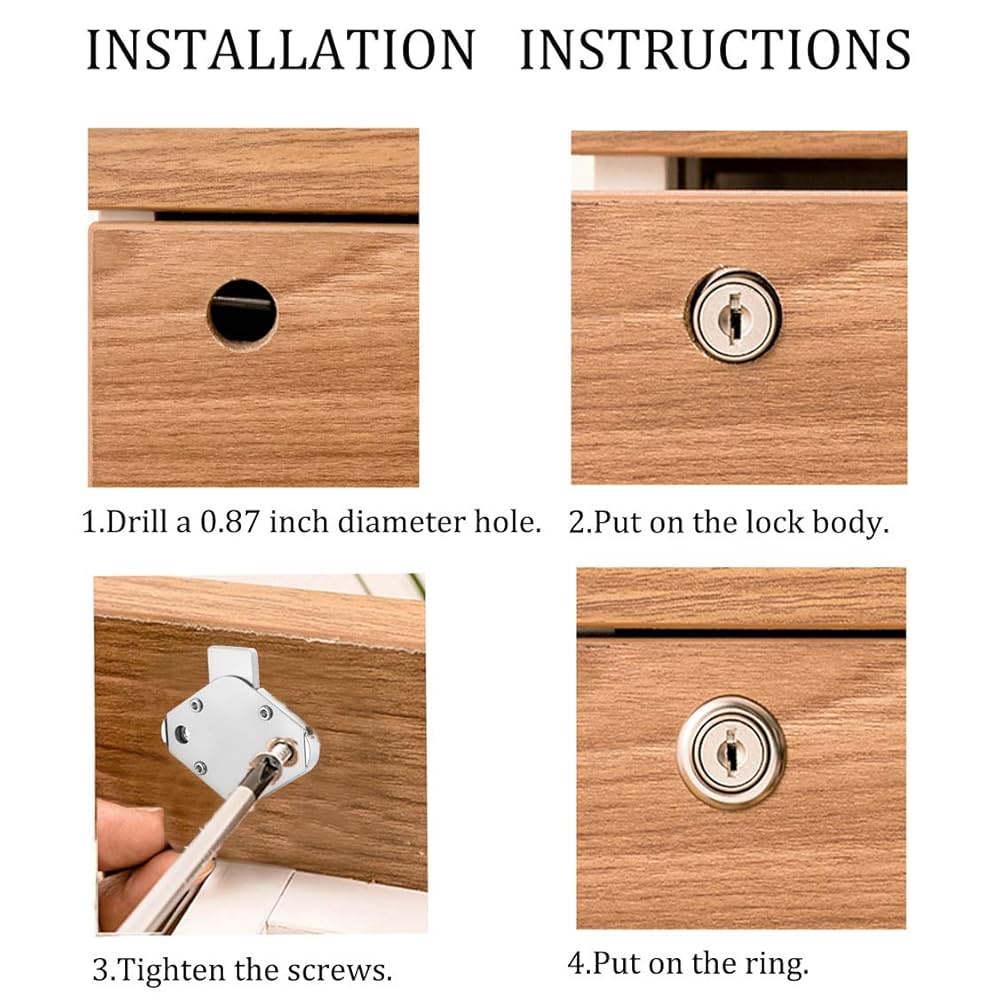 INSTALLATION INSTRUCTIONS

1.Drill a 0.87 inch diameter hole.

2.Put on the lock body.

3.Tighten the screws.

4.Put on the ring.