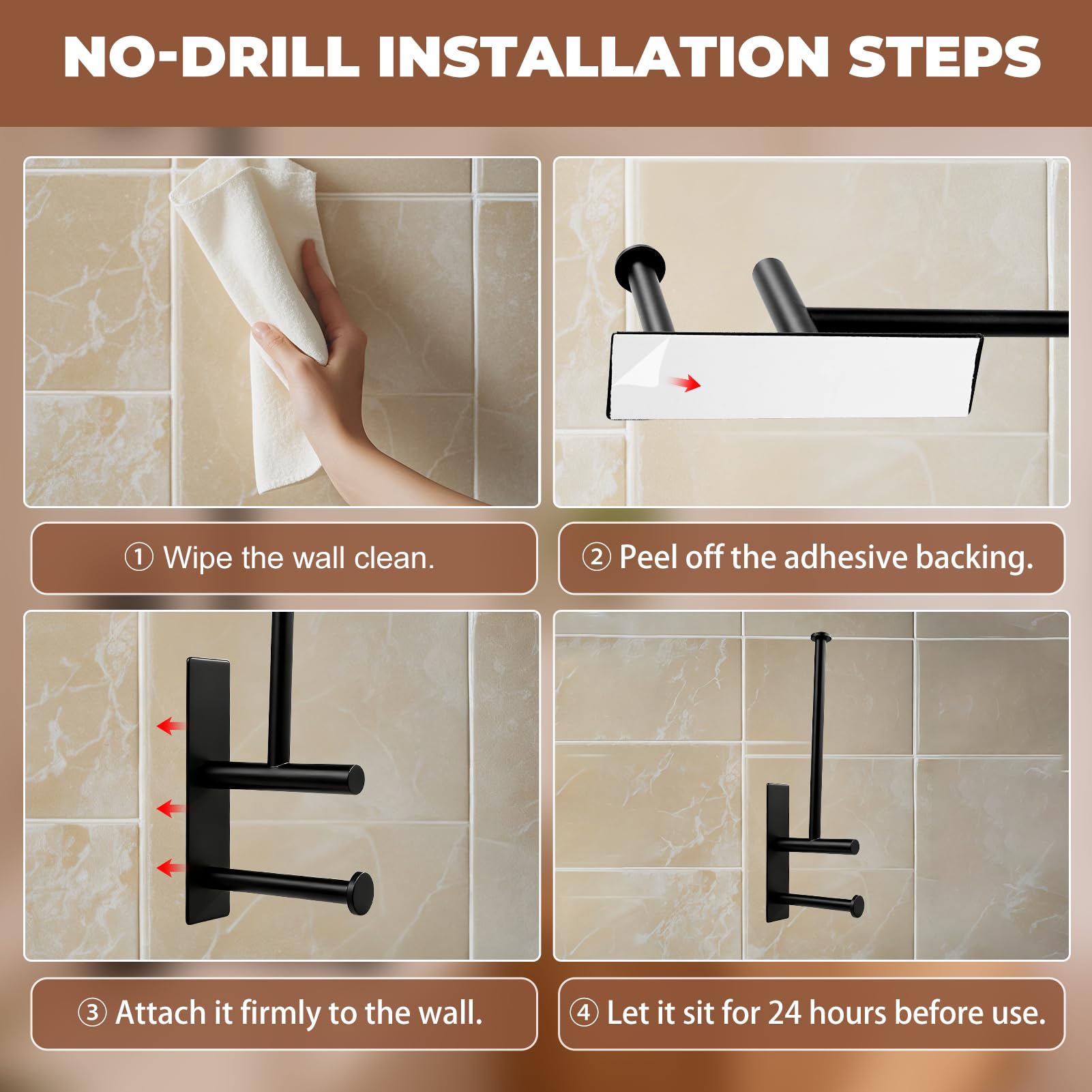 NO-DRILL INSTALLATION STEPS

① Wipe the wall clean.

② Peel off the adhesive backing.

③ Attach it firmly to the wall.

④ Let it sit for 24 hours before use.