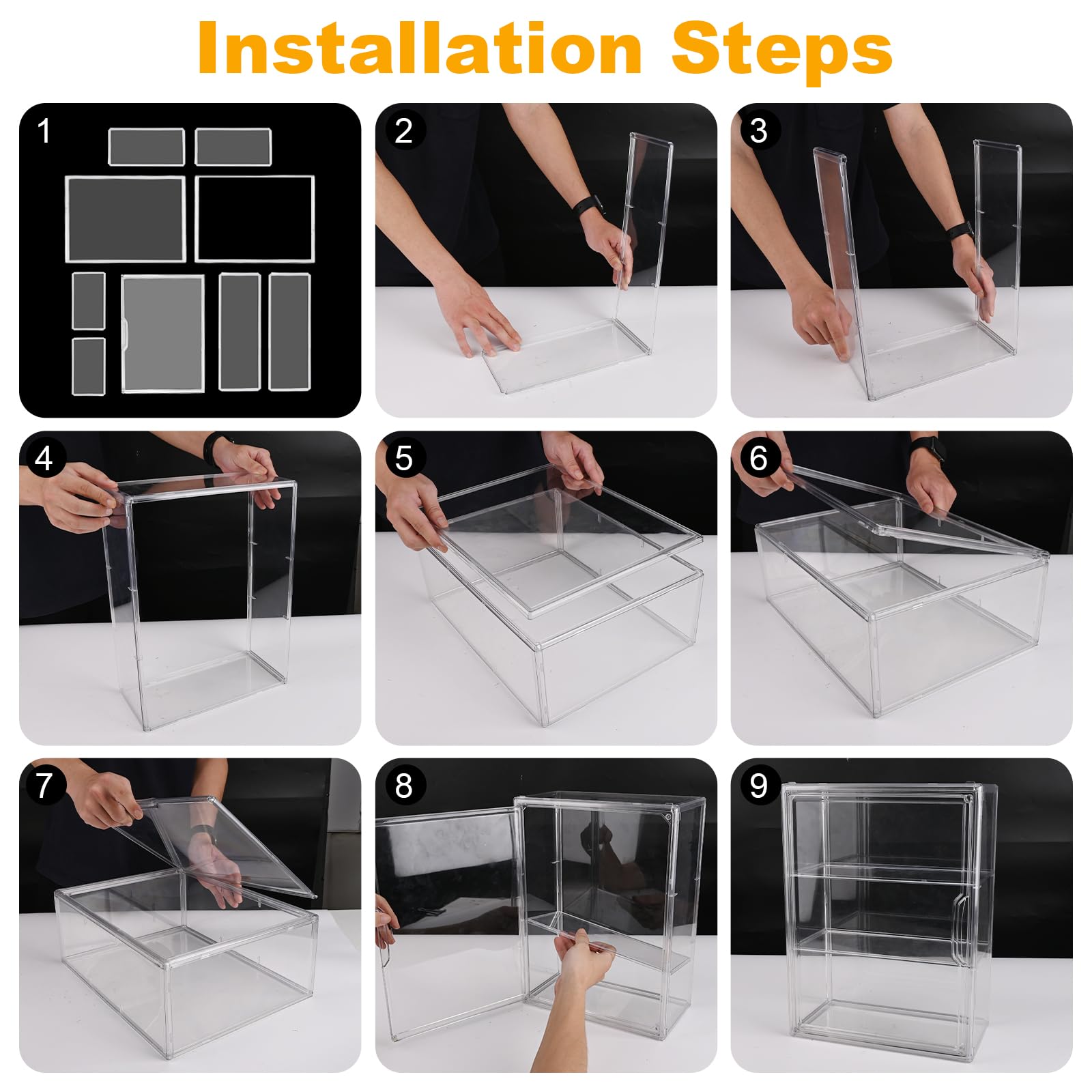 Installation Steps

1

2

3

4

5

6

7

8

9