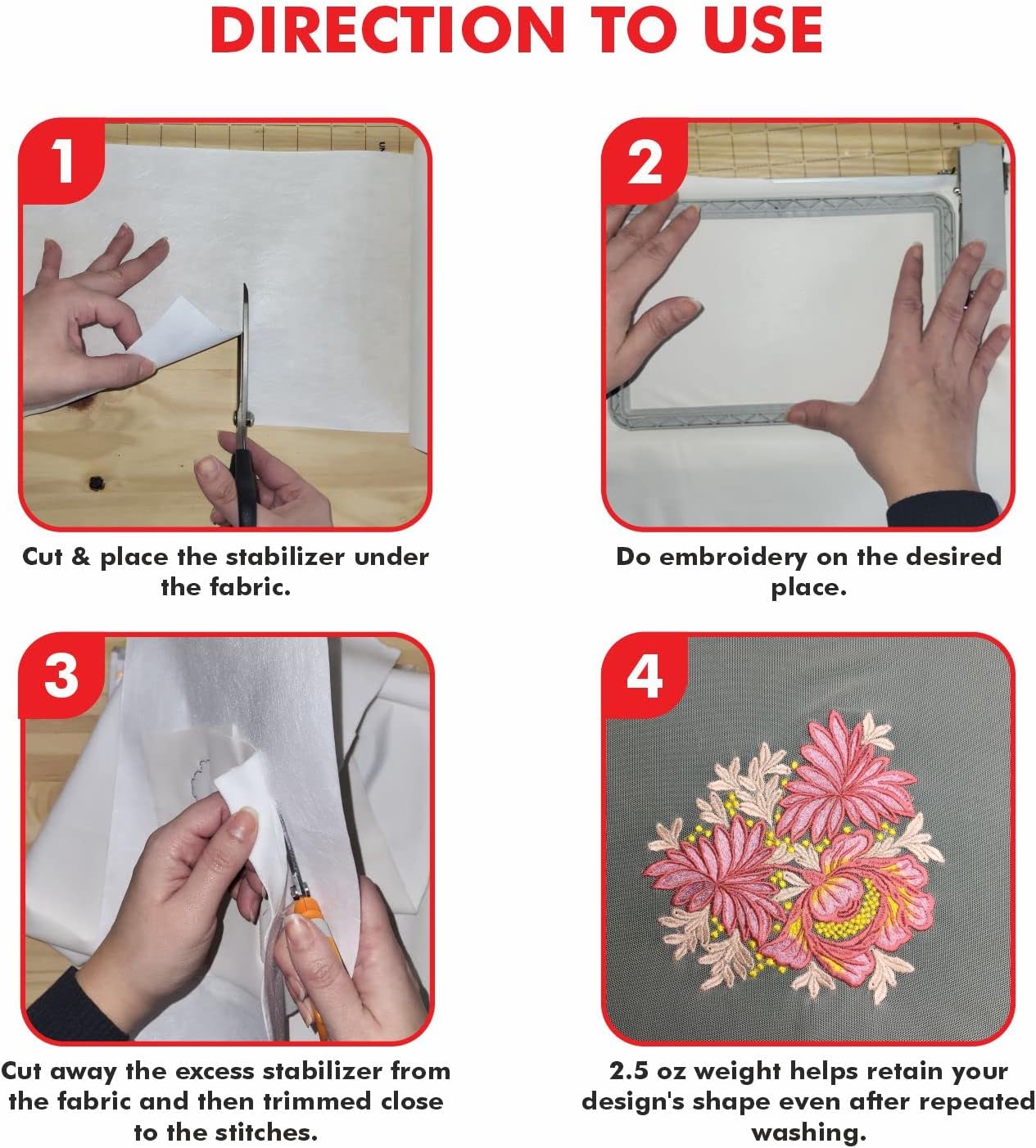 DIRECTION TO USE

1

Cut & place the stabilizer under the fabric.

2

Do embroidery on the desired place.

3

Cut away the excess stabilizer from the fabric and then trimmed close to the stitches.

4

2.5 oz weight helps retain your design's shape even after repeated washing.