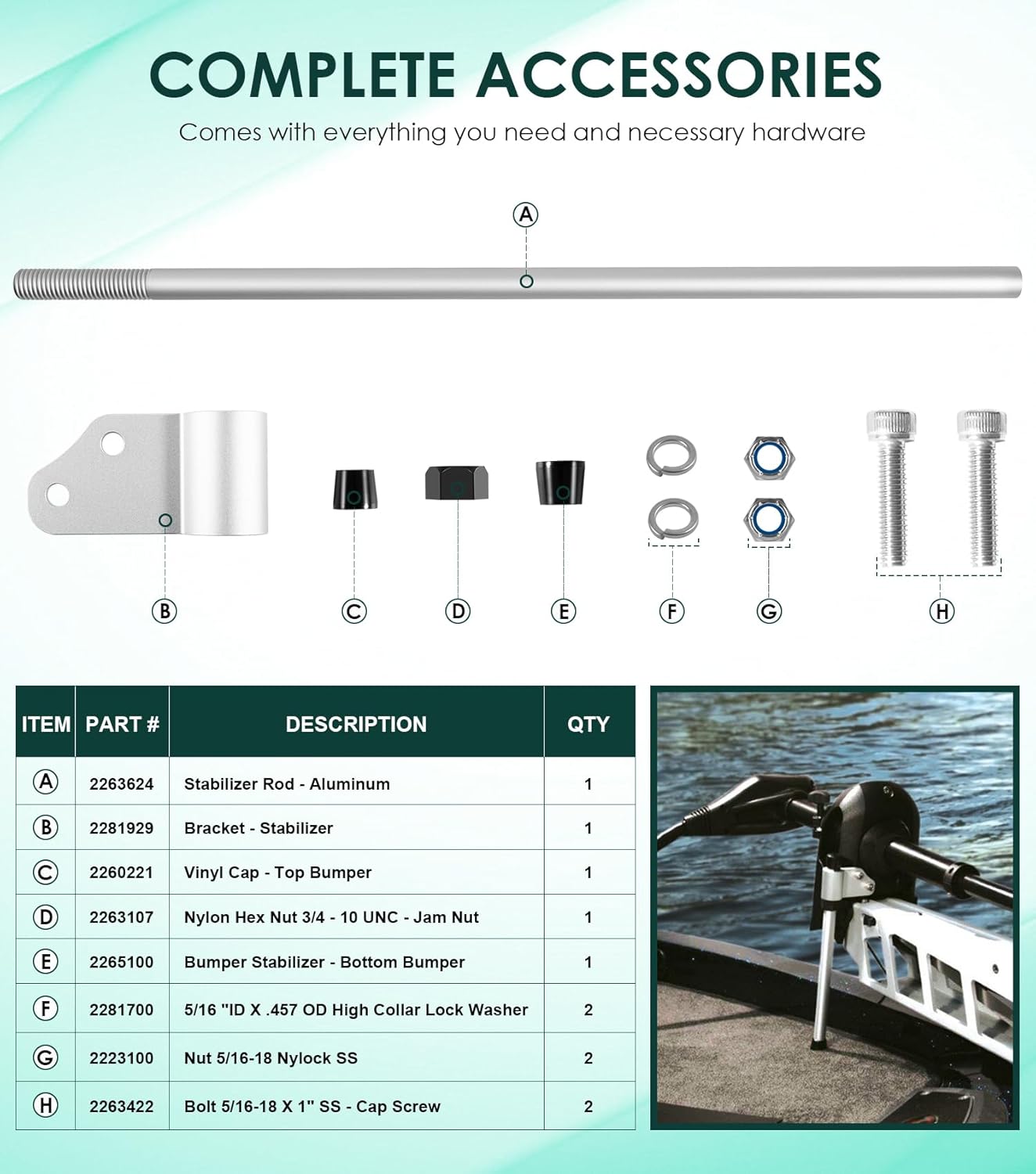 COMPLETE ACCESSORIES

Comes with everything you need and necessary hardware

A

B C D E F G H

| ITEM | PART # | DESCRIPTION | QTY |
|---|---|---|---|
| A | 2263624 | Stabilizer Rod - Aluminum | 1 |
| B | 2281929 | Bracket - Stabilizer | 1 |
| C | 2260221 | Vinyl Cap - Top Bumper | 1 |
| D | 2263107 | Nylon Hex Nut 3/4 - 10 UNC - Jam Nut | 1 |
| E | 2265100 | Bumper Stabilizer - Bottom Bumper | 1 |
| F | 2281700 | 5/16 "ID X .457 OD High Collar Lock Washer | 2 |
| G | 2223100 | Nut 5/16-18 Nylock SS | 2 |
| H | 2263422 | Bolt 5/16-18 X 1" SS - Cap Screw | 2 |