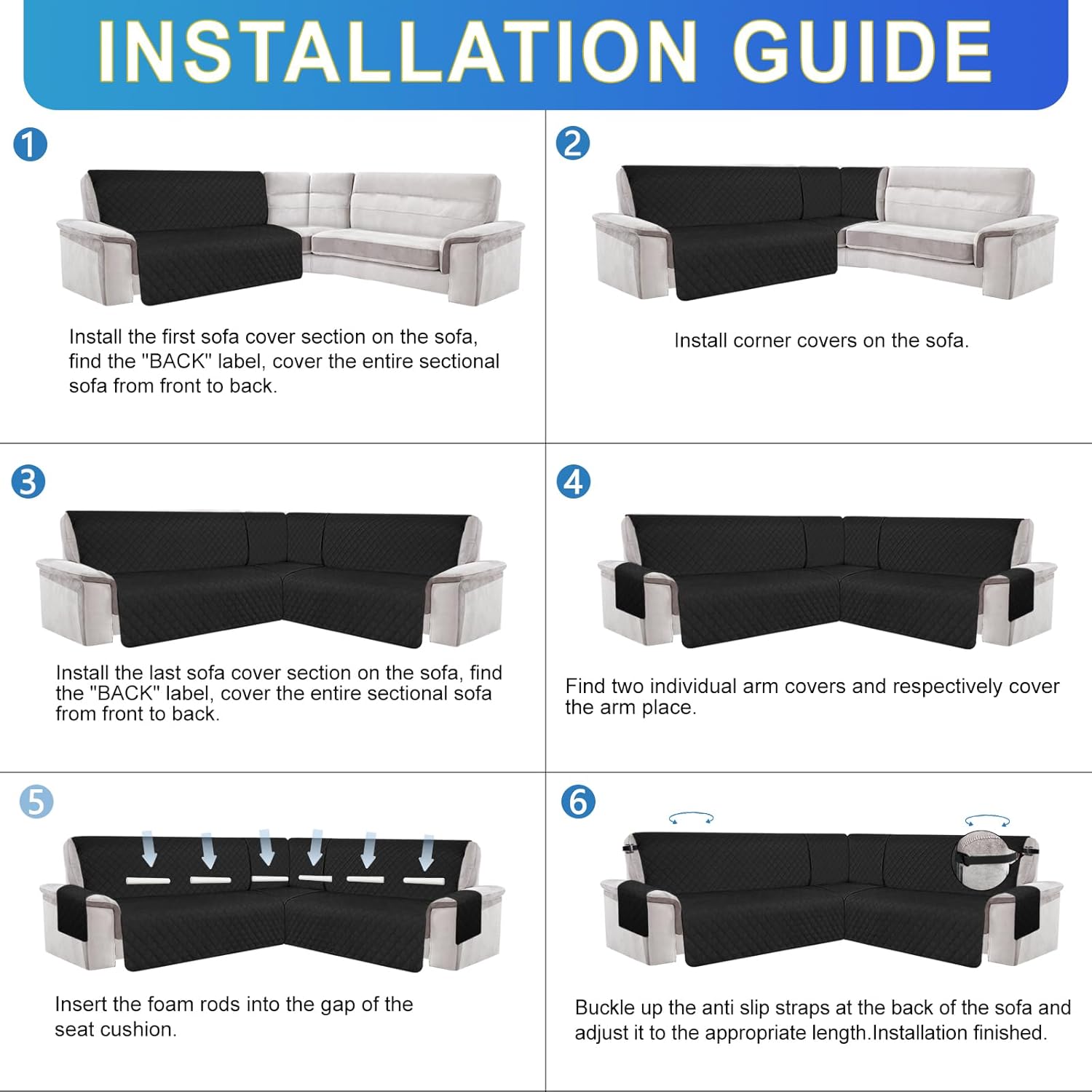 INSTALLATION GUIDE

1

Install the first sofa cover section on the sofa, find the "BACK" label, cover the entire sectional sofa from front to back.

2

Install corner covers on the sofa.

3

Install the last sofa cover section on the sofa, find the "BACK" label, cover the entire sectional sofa from front to back.

4

Find two individual arm covers and respectively cover the arm place.

5

Insert the foam rods into the gap of the seat cushion.

6

Buckle up the anti slip straps at the back of the sofa and adjust it to the appropriate length.Installation finished.