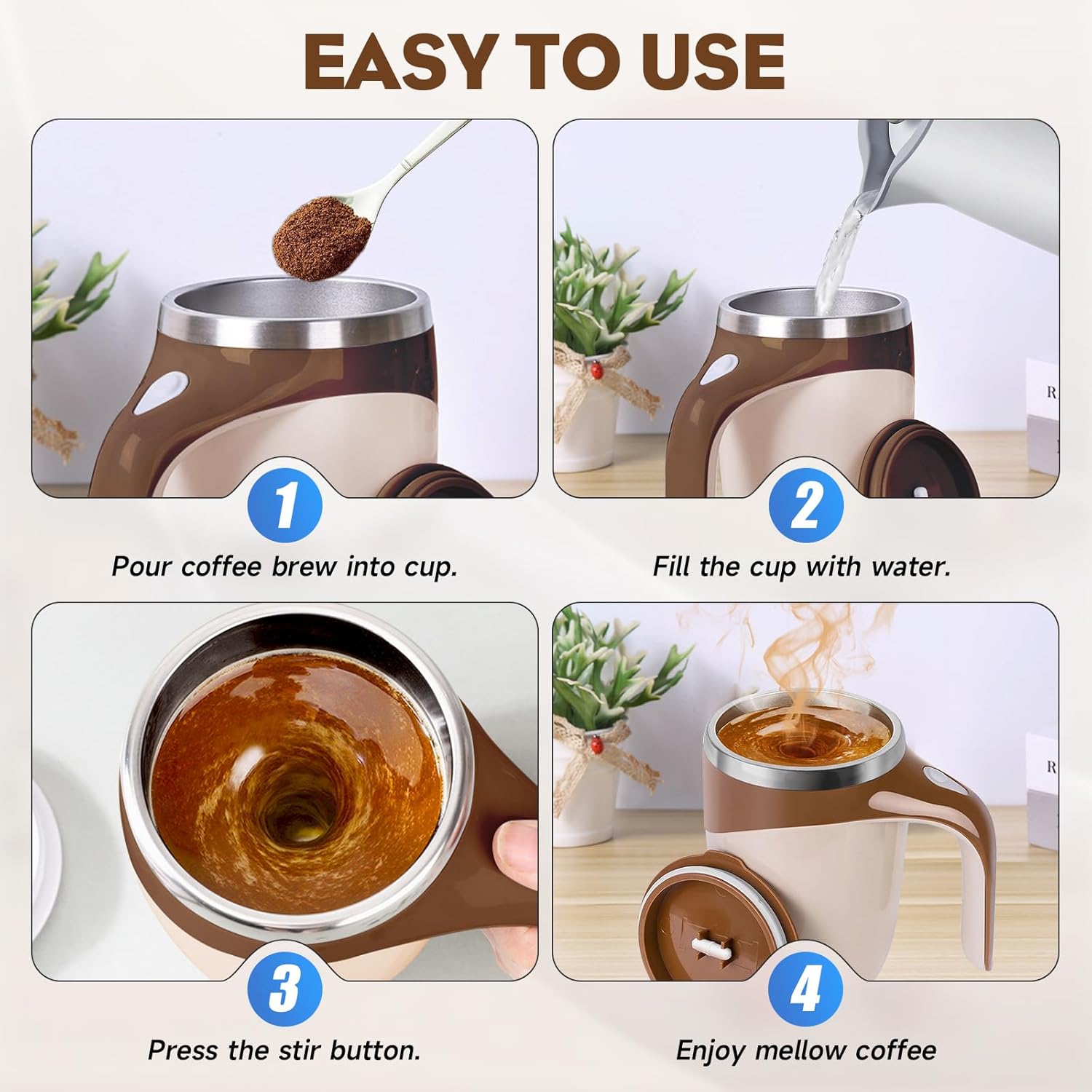 EASY TO USE

1

Pour coffee brew into cup.

2

Fill the cup with water.

3

Press the stir button.

4

Enjoy mellow coffee