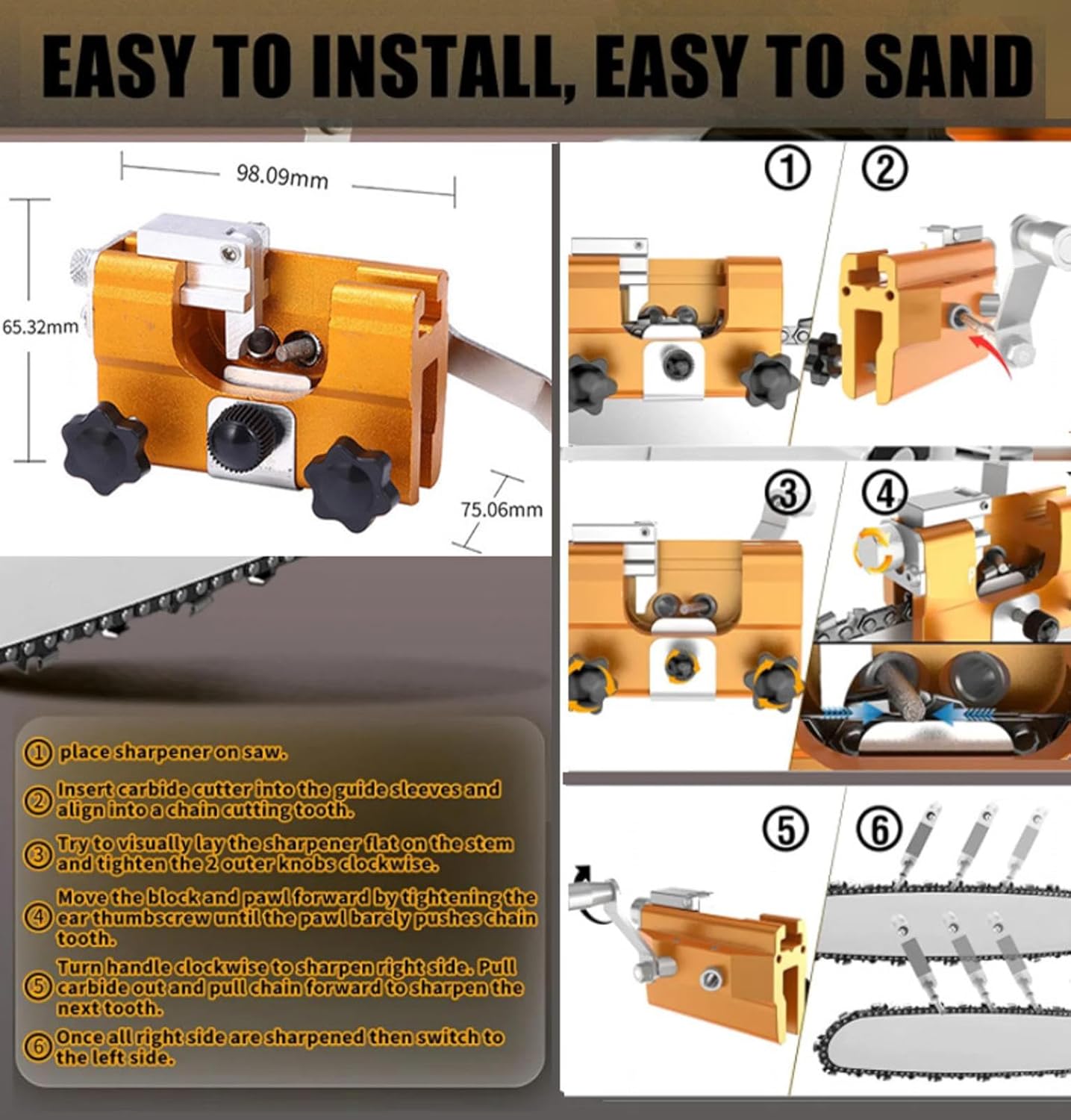 EASY TO INSTALL, EASY TO SAND

98.09mm

65.32mm

75.06mm

①

②

③

④

⑤

⑥

① place sharpener on saw.

② Insert carbide cutter into the guide sleeves and align into a chain cutting tooth.

③ Try to visually lay the sharpener flat on the stem and tighten the 2 outer knobs clockwise.

④ Move the block and pawl forward by tightening the ear thumbscrew until the pawl barely pushes chain tooth.

⑤ Turn handle clockwise to sharpen right side. Pull carbide out and pull chain forward to sharpen the next tooth.

⑥ Once all right side are sharpened then switch to the left side.