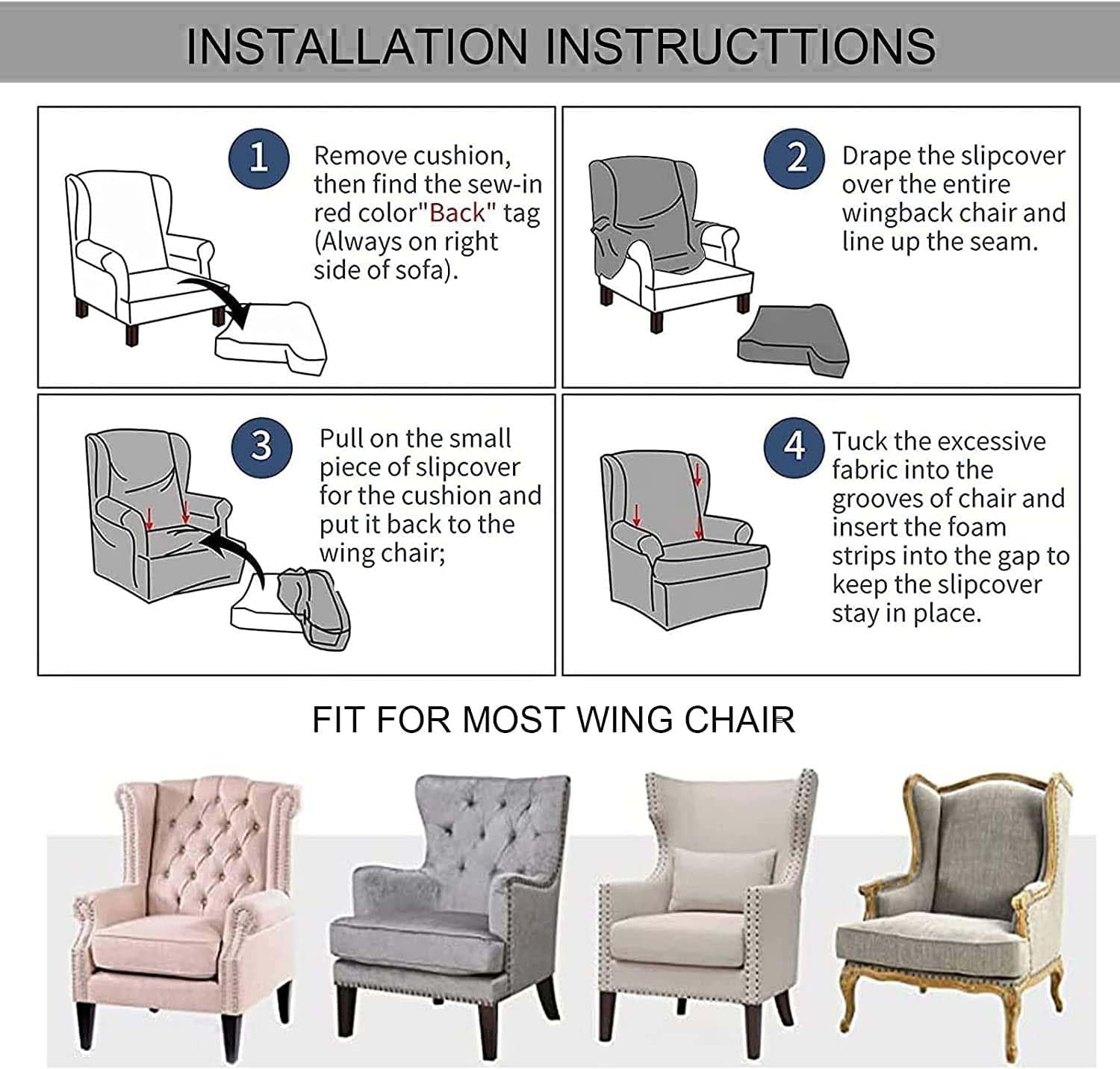 INSTALLATION INSTRUCTTIONS

1 Remove cushion, then find the sew-in red color"Back" tag (Always on right side of sofa).

2 Drape the slipcover over the entire wingback chair and line up the seam.

3 Pull on the small piece of slipcover for the cushion and put it back to the wing chair;

4 Tuck the excessive fabric into the grooves of chair and insert the foam strips into the gap to keep the slipcover stay in place.

FIT FOR MOST WING CHAIR