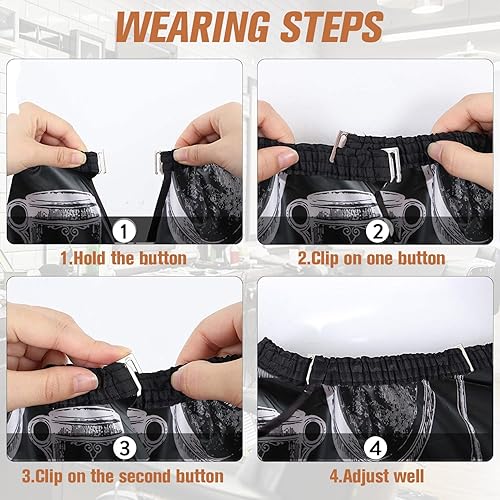 WEARING STEPS

1

1.Hold the button

2

2.Clip on one button

3

3.Clip on the second button

4

4.Adjust well