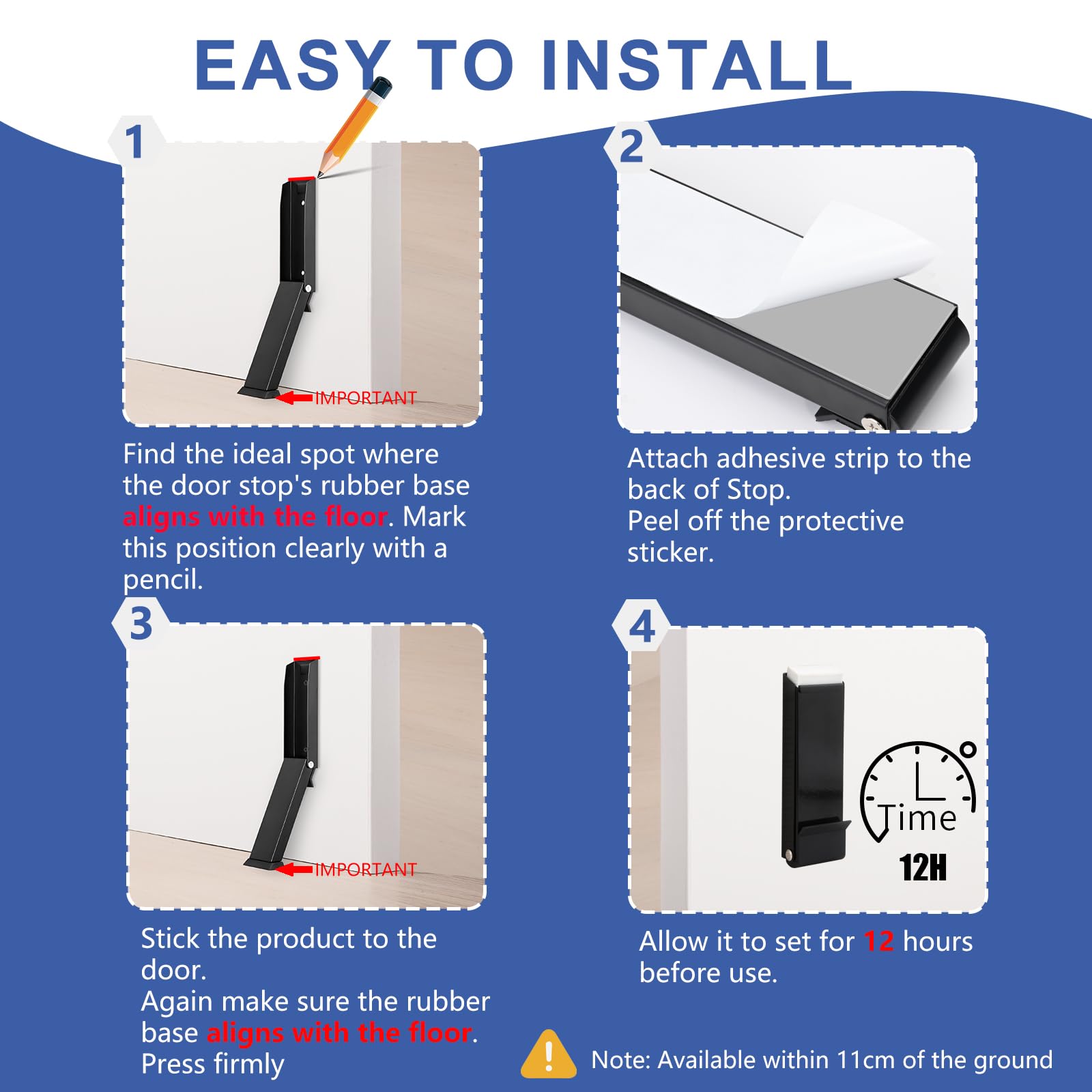 EASY TO INSTALL

1

IMPORTANT

Find the ideal spot where the door stop's rubber base aligns with the floor. Mark this position clearly with a pencil.

2

Attach adhesive strip to the back of Stop.
Peel off the protective sticker.

3

IMPORTANT

Stick the product to the door.
Again make sure the rubber base aligns with the floor.
Press firmly

4

Time
12H

Allow it to set for 12 hours before use.

Note: Available within 11cm of the ground