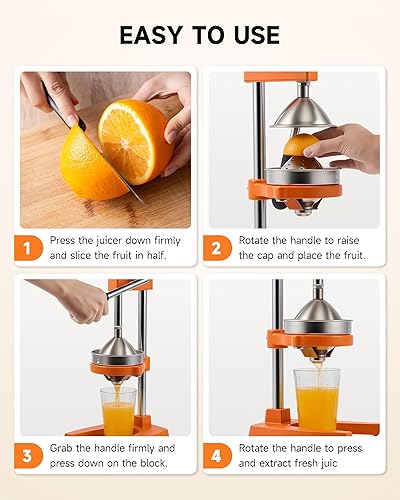 EASY TO USE

1 Press the juicer down firmly and slice the fruit in half.

2 Rotate the handle to raise the cap and place the fruit.

3 Grab the handle firmly and press down on the block.

4 Rotate the handle to press and extract fresh juic