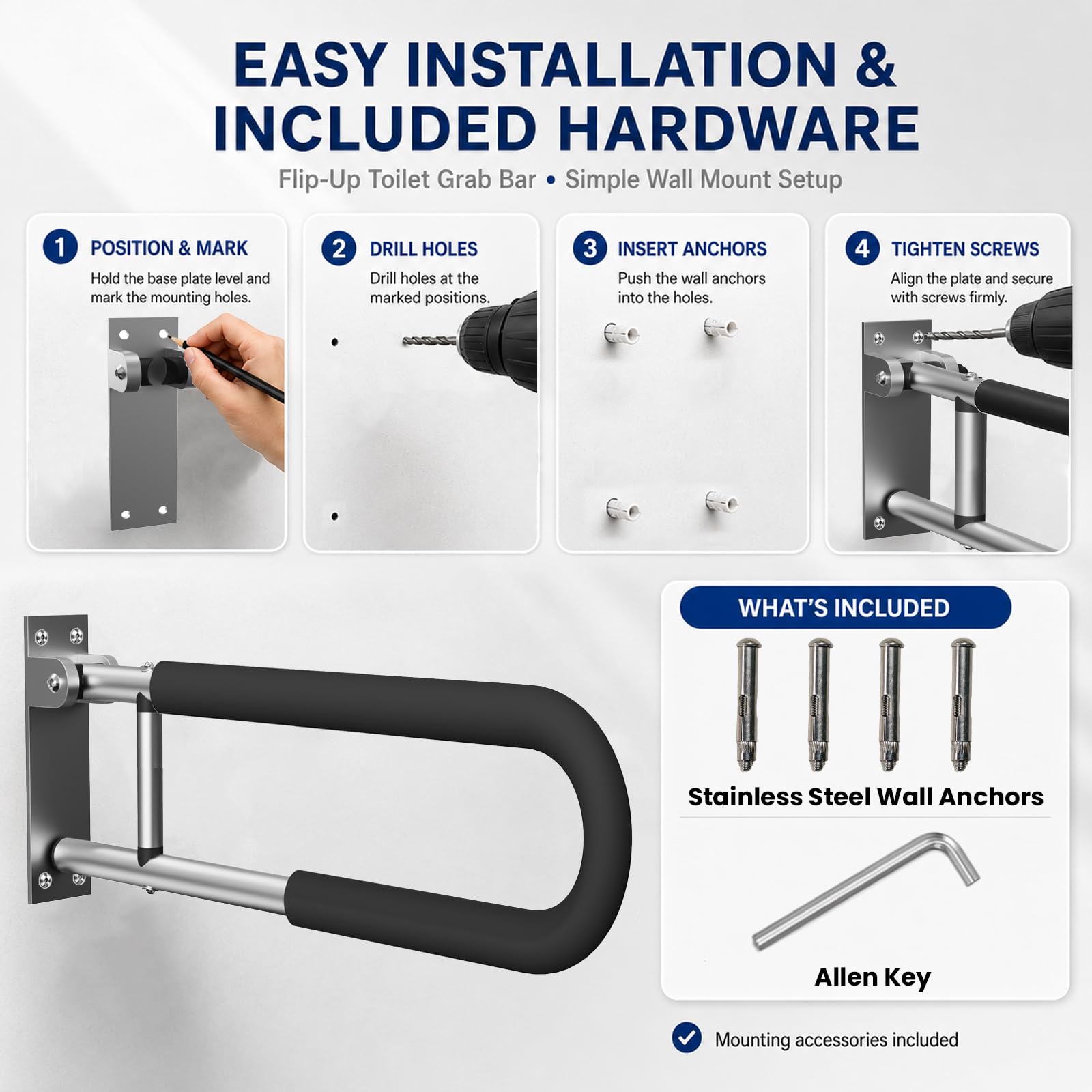 EASY INSTALLATION & INCLUDED HARDWARE

Flip-Up Toilet Grab Bar • Simple Wall Mount Setup

1 POSITION & MARK

Hold the base plate level and mark the mounting holes.

2 DRILL HOLES

Drill holes at the marked positions.

3 INSERT ANCHORS

Push the wall anchors into the holes.

4 TIGHTEN SCREWS

Align the plate and secure with screws firmly.

WHAT'S INCLUDED

Stainless Steel Wall Anchors

Allen Key

Mounting accessories included