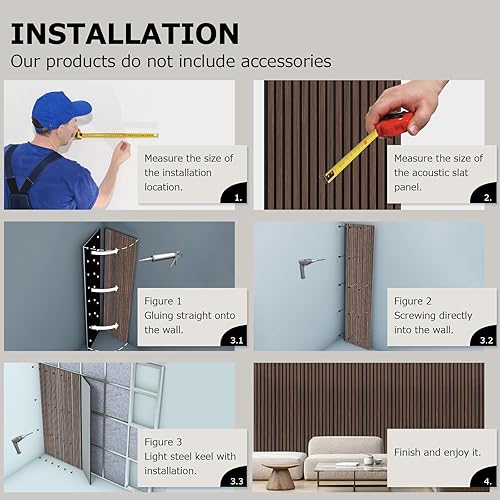 INSTALLATION
Our products do not include accessories

Measure the size of the installation location.
1.

Measure the size of the acoustic slat panel.
2.

Figure 1
Gluing straight onto the wall.
3.1

Figure 2
Screwing directly into the wall.
3.2

Figure 3
Light steel keel with installation.
3.3

Finish and enjoy it.
4.