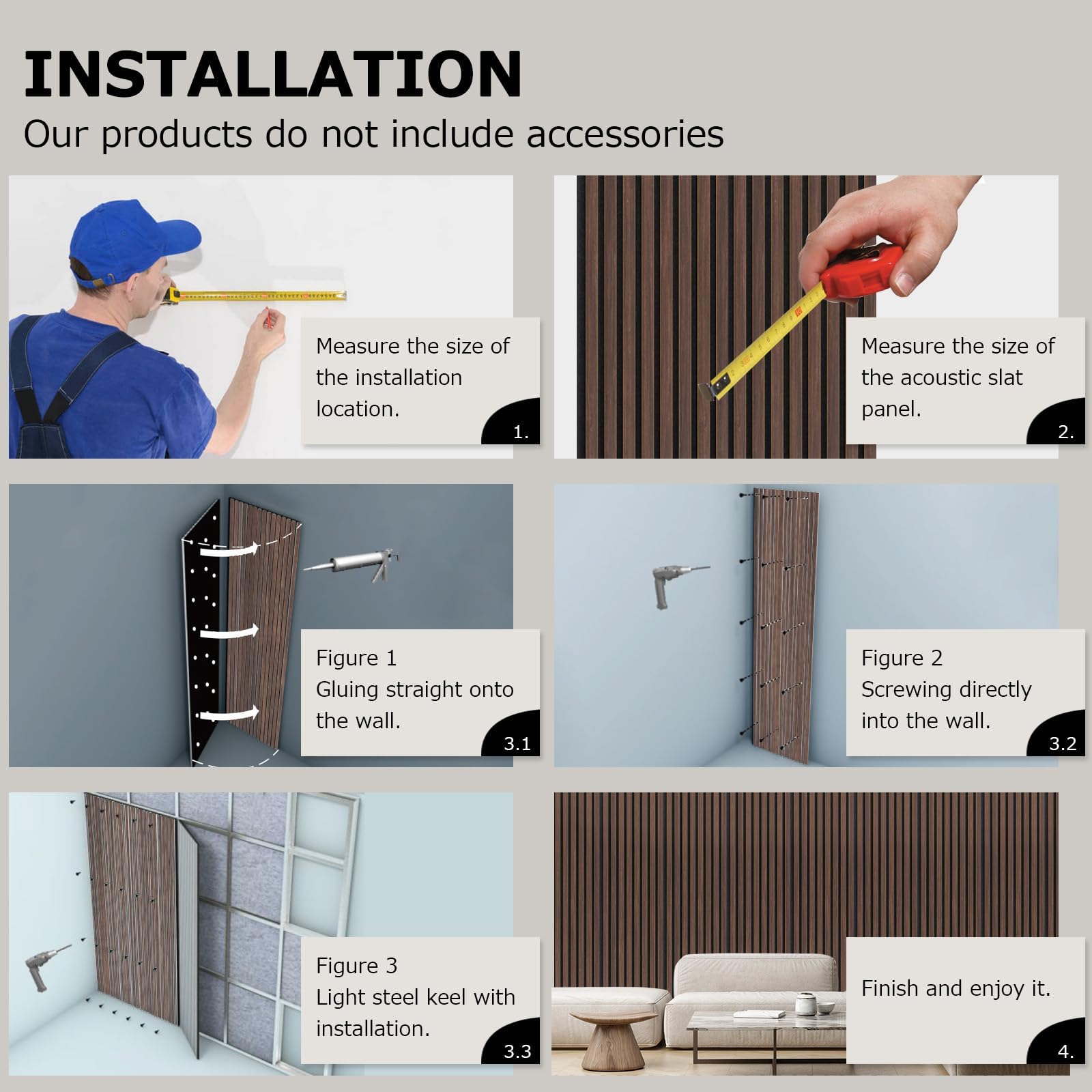 INSTALLATION
Our products do not include accessories

Measure the size of the installation location.
1.

Measure the size of the acoustic slat panel.
2.

Figure 1
Gluing straight onto the wall.
3.1

Figure 2
Screwing directly into the wall.
3.2

Figure 3
Light steel keel with installation.
3.3

Finish and enjoy it.
4.