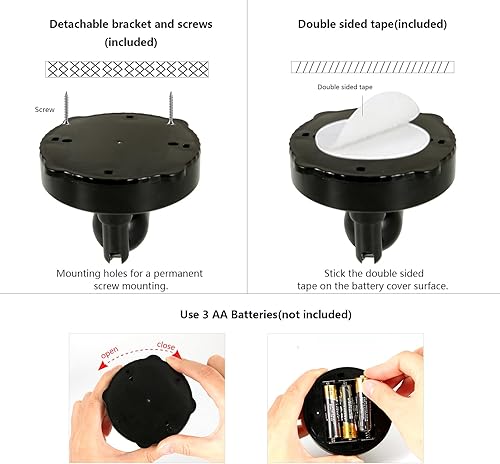 Detachable bracket and screws (included)

Screw

Mounting holes for a permanent screw mounting.

Double sided tape(included)

Double sided tape

Stick the double sided tape on the battery cover surface.

Use 3 AA Batteries(not included)

open

close