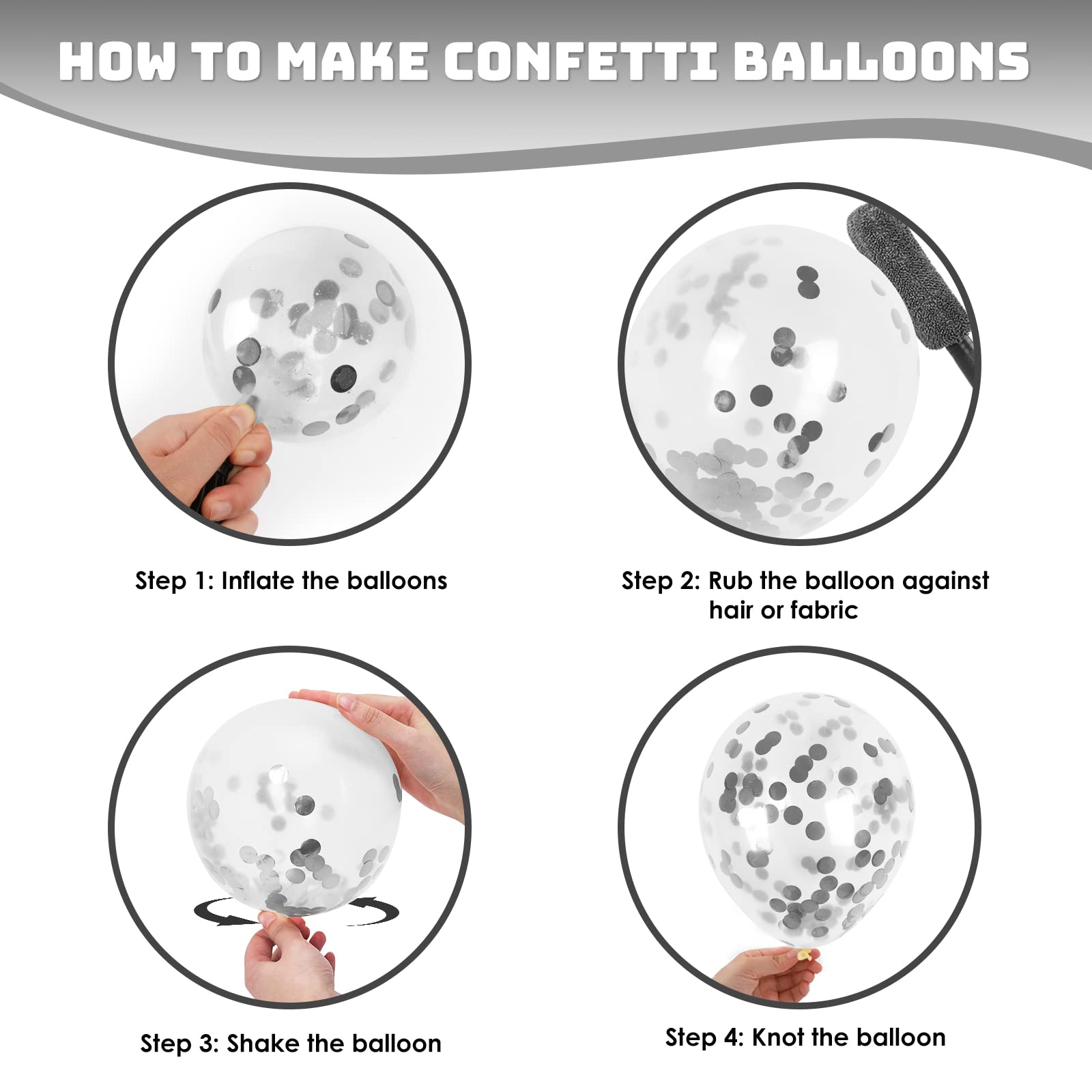 HOW TO MAKE CONFETTI BALLOONS

Step 1: Inflate the balloons

Step 2: Rub the balloon against hair or fabric

Step 3: Shake the balloon

Step 4: Knot the balloon