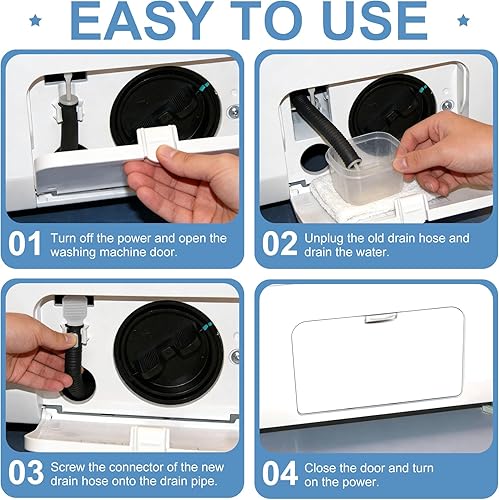 EASY TO USE

01 Turn off the power and open the washing machine door.

02 Unplug the old drain hose and drain the water.

03 Screw the connector of the new drain hose onto the drain pipe.

04 Close the door and turn on the power.