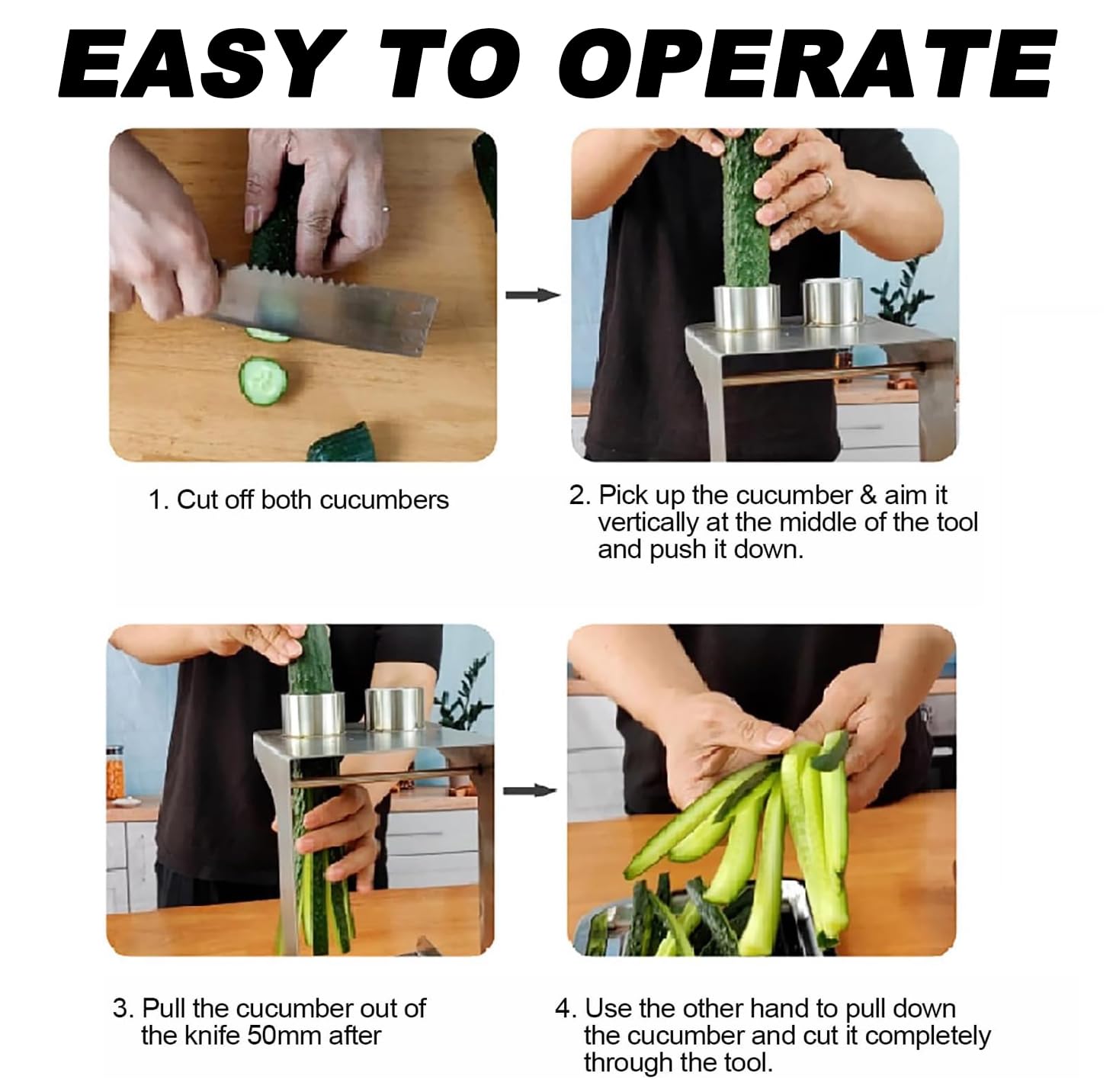 EASY TO OPERATE

1. Cut off both cucumbers

2. Pick up the cucumber & aim it vertically at the middle of the tool and push it down.

3. Pull the cucumber out of the knife 50mm after

4. Use the other hand to pull down the cucumber and cut it completely through the tool.