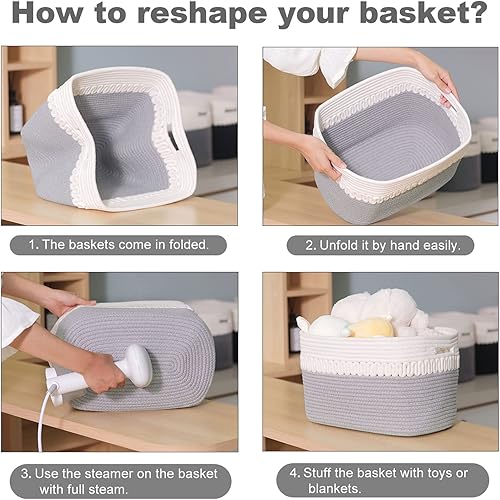 How to reshape your basket?

1. The baskets come in folded.

2. Unfold it by hand easily.

3. Use the steamer on the basket with full steam.

4. Stuff the basket with toys or blankets.