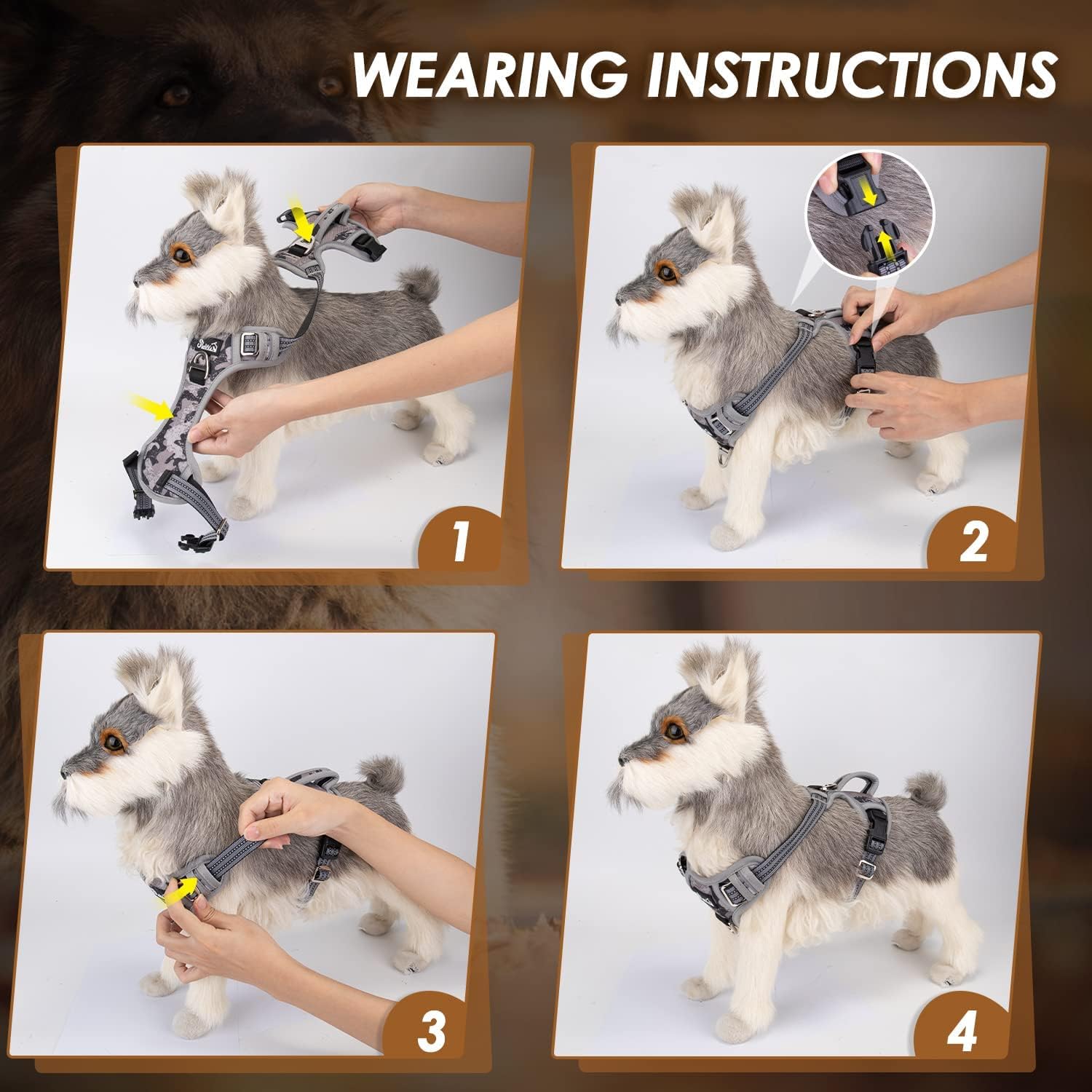 WEARING INSTRUCTIONS

1

2

3

4