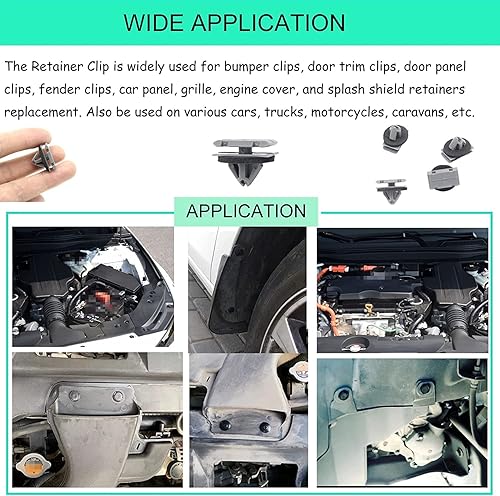 WIDE APPLICATION

The Retainer Clip is widely used for bumper clips, door trim clips, door panel clips, fender clips, car panel, grille, engine cover, and splash shield retainers replacement. Also be used on various cars, trucks, motorcycles, caravans, etc.

APPLICATION