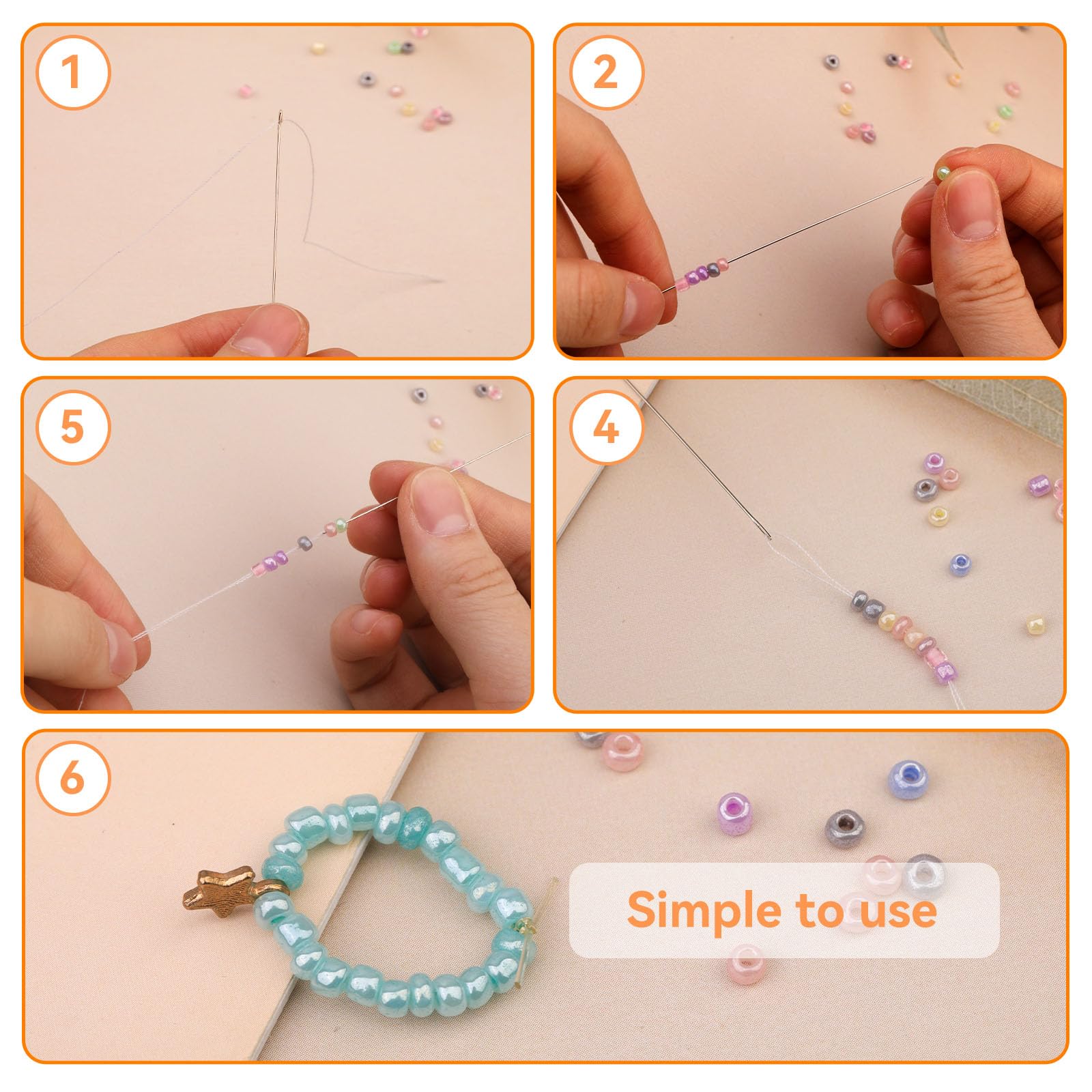 1

2

5

4

6

Simple to use