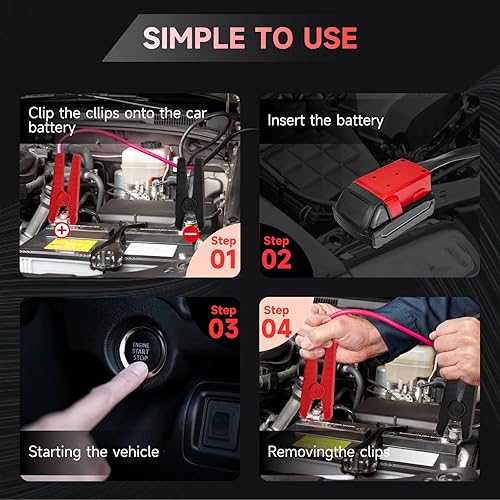 SIMPLE TO USE

Clip the cllips onto the car battery

Step 01

Insert the battery

Step 02

Step 03

ENGINE START STOP

Starting the vehicle

Step 04

Removingthe clips