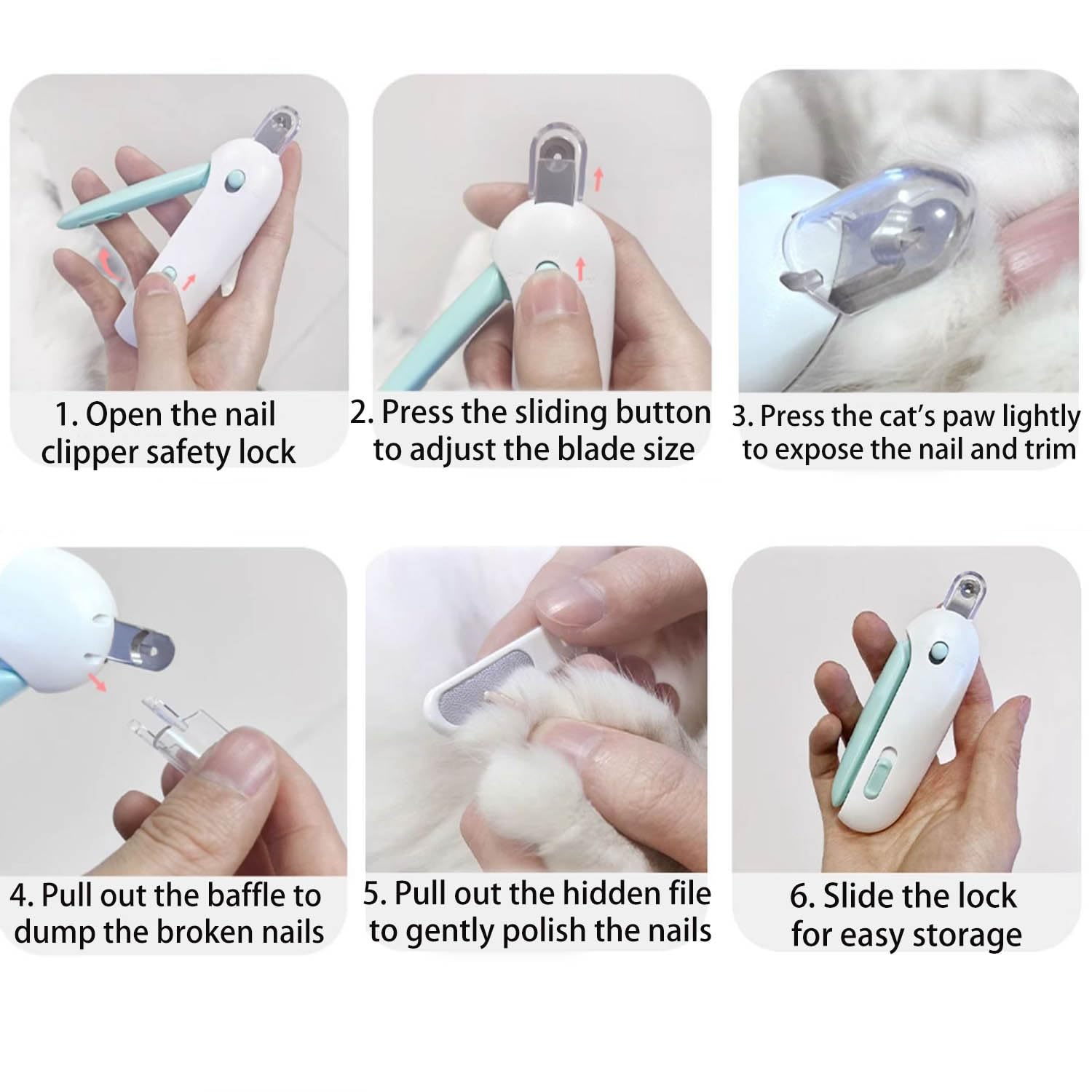 1. Open the nail clipper safety lock

2. Press the sliding button to adjust the blade size

3. Press the cat's paw lightly to expose the nail and trim

4. Pull out the baffle to dump the broken nails

5. Pull out the hidden file to gently polish the nails

6. Slide the lock for easy storage