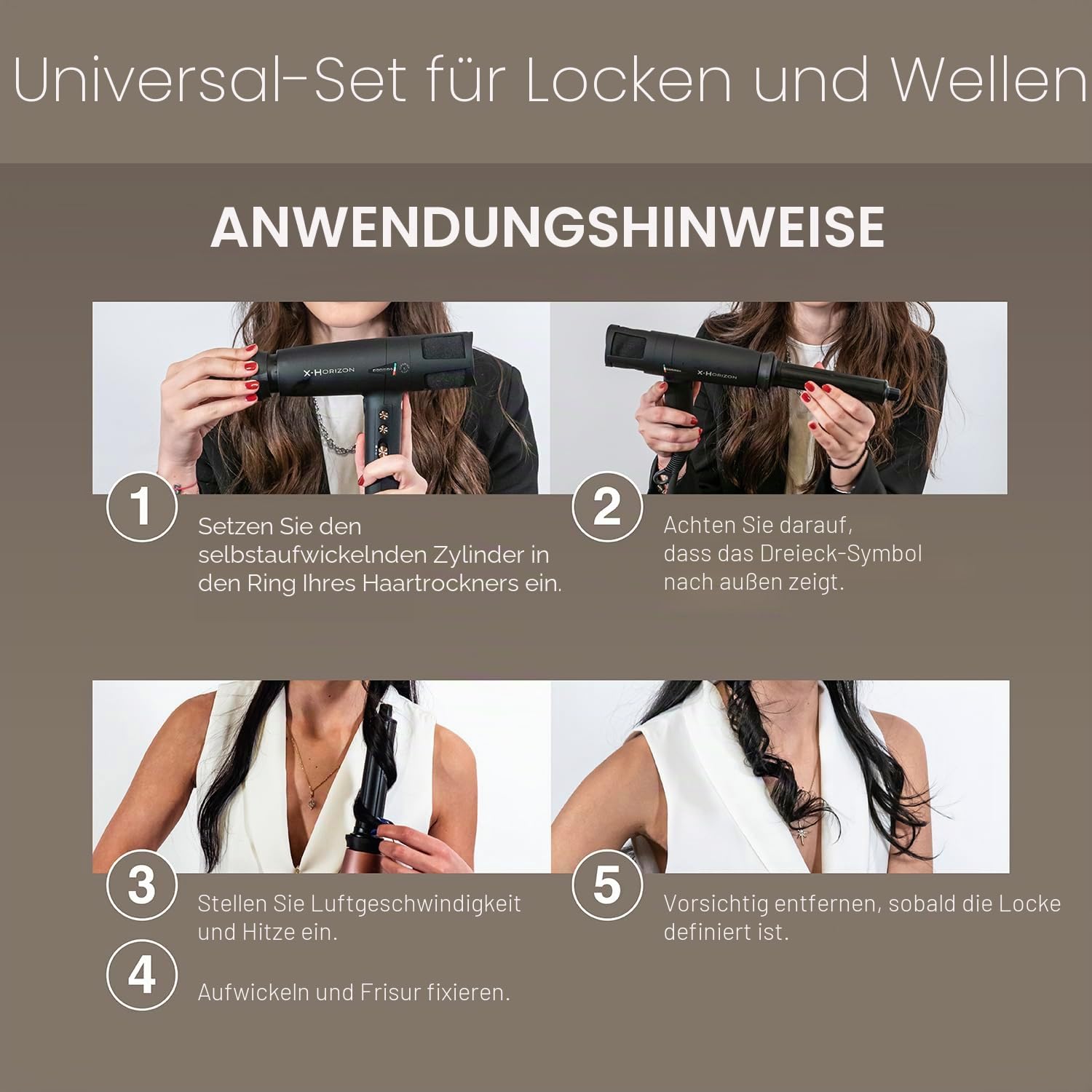 Universal-Set für Locken und Wellen

ANWENDUNGSHINWEISE

X-HORIZON

X-HORIZON

1

Setzen Sie den selbstaufwickelnden Zylinder in den Ring Ihres Haartrockners ein.

2

Achten Sie darauf, dass das Dreieck-Symbol nach außen zeigt.

3

Stellen Sie Luftgeschwindigkeit und Hitze ein.

4

Aufwickeln und Frisur fixieren.

5

Vorsichtig entfernen, sobald die Locke definiert ist.