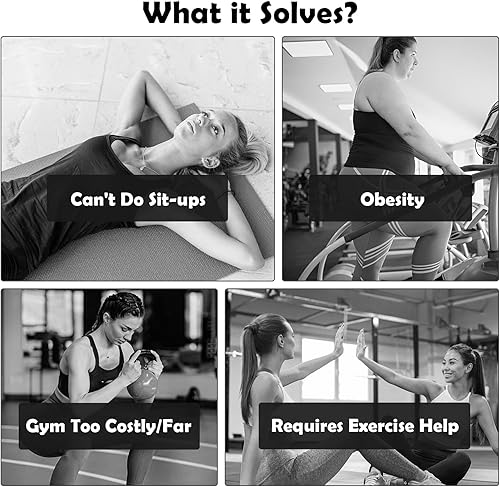 What it Solves?

Can't Do Sit-ups

Obesity

Gym Too Costly/Far

Requires Exercise Help