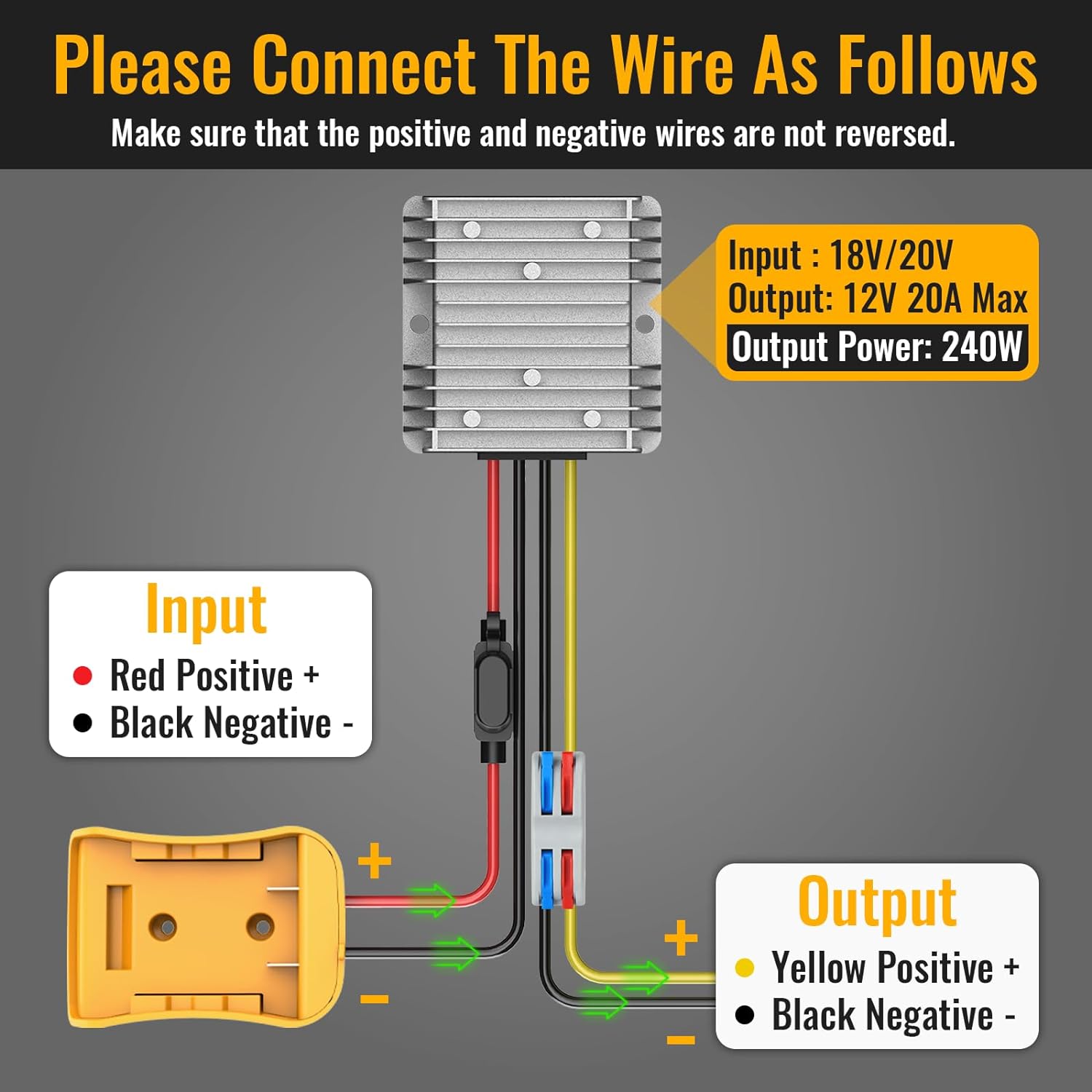 Please Connect The Wire As Follows

Make sure that the positive and negative wires are not reversed.

Input : 18V/20V
Output: 12V 20A Max
Output Power: 240W

Input
Red Positive +
Black Negative -

+
-

Output
Yellow Positive +
Black Negative -

+
-