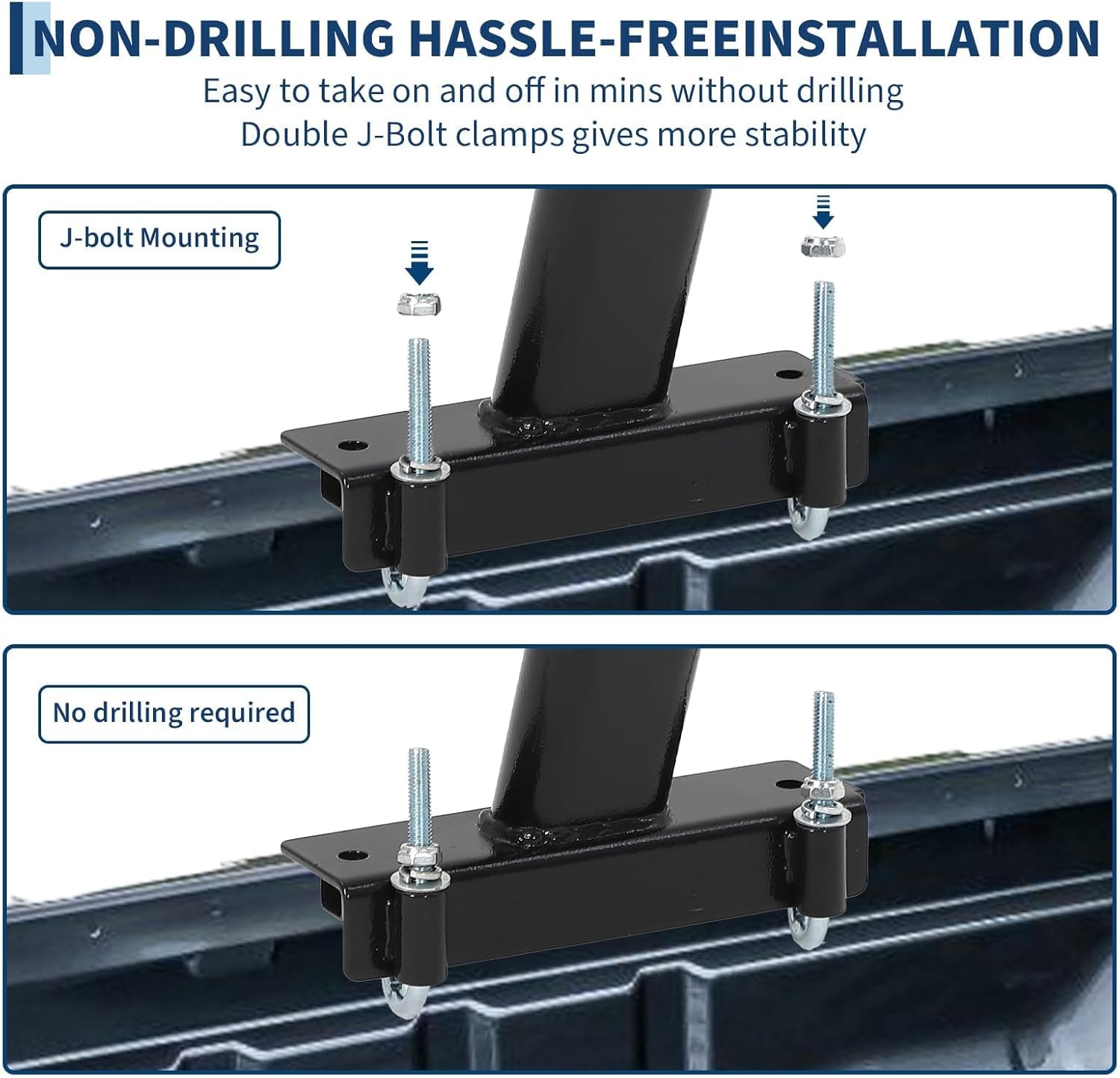 NON-DRILLING HASSLE-FREEINSTALLATION
Easy to take on and off in mins without drilling
Double J-Bolt clamps gives more stability

J-bolt Mounting

No drilling required