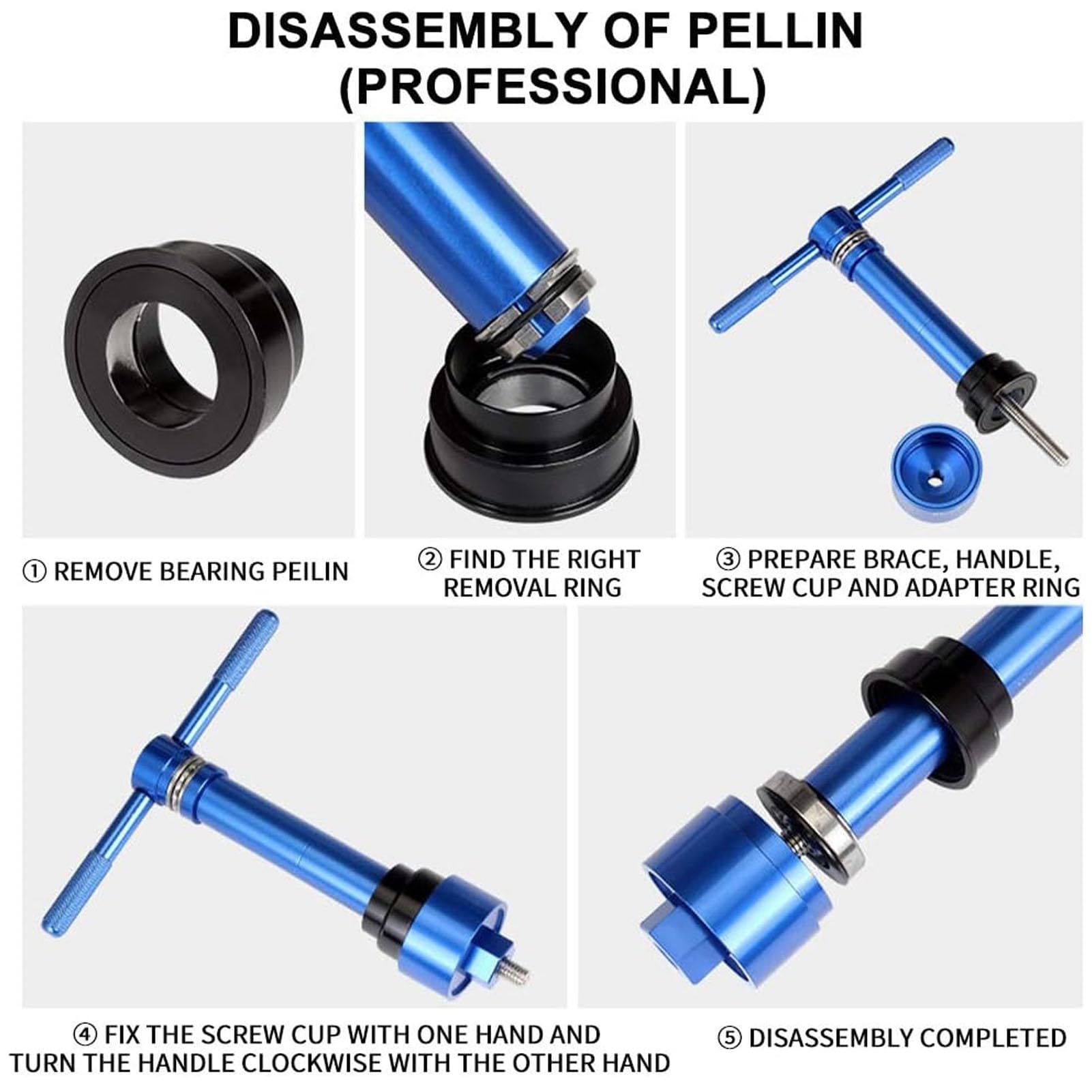 DISASSEMBLY OF PELLIN (PROFESSIONAL)

① REMOVE BEARING PEILIN

② FIND THE RIGHT REMOVAL RING

③ PREPARE BRACE, HANDLE, SCREW CUP AND ADAPTER RING

④ FIX THE SCREW CUP WITH ONE HAND AND TURN THE HANDLE CLOCKWISE WITH THE OTHER HAND

⑤ DISASSEMBLY COMPLETED