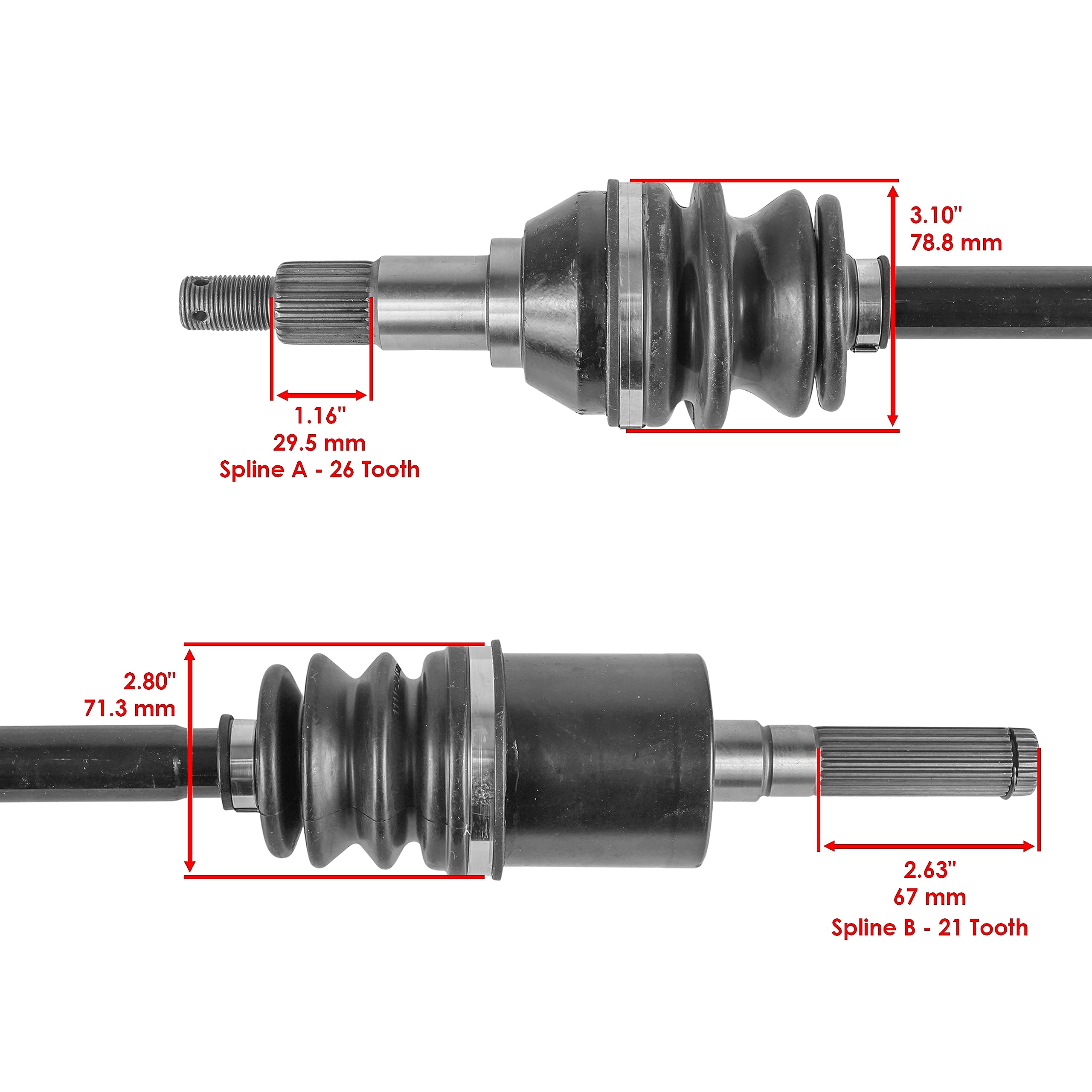 3.10"
78.8 mm

1.16"
29.5 mm
Spline A - 26 Tooth

2.80"
71.3 mm

2.63"
67 mm
Spline B - 21 Tooth