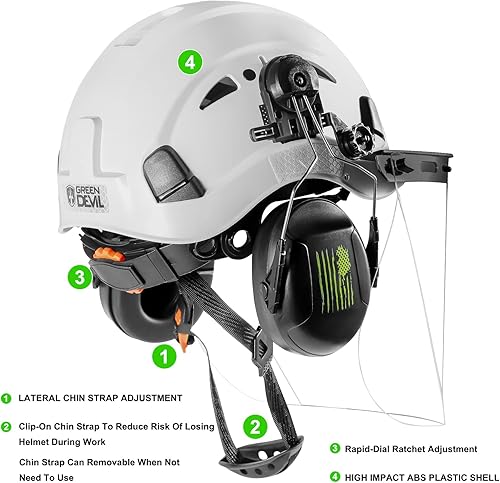 4

GREEN DEVIL

3

1

2

1 LATERAL CHIN STRAP ADJUSTMENT

2 Clip-On Chin Strap To Reduce Risk Of Losing Helmet During Work

Chin Strap Can Removable When Not Need To Use

3 Rapid-Dial Ratchet Adjustment

4 HIGH IMPACT ABS PLASTIC SHELL