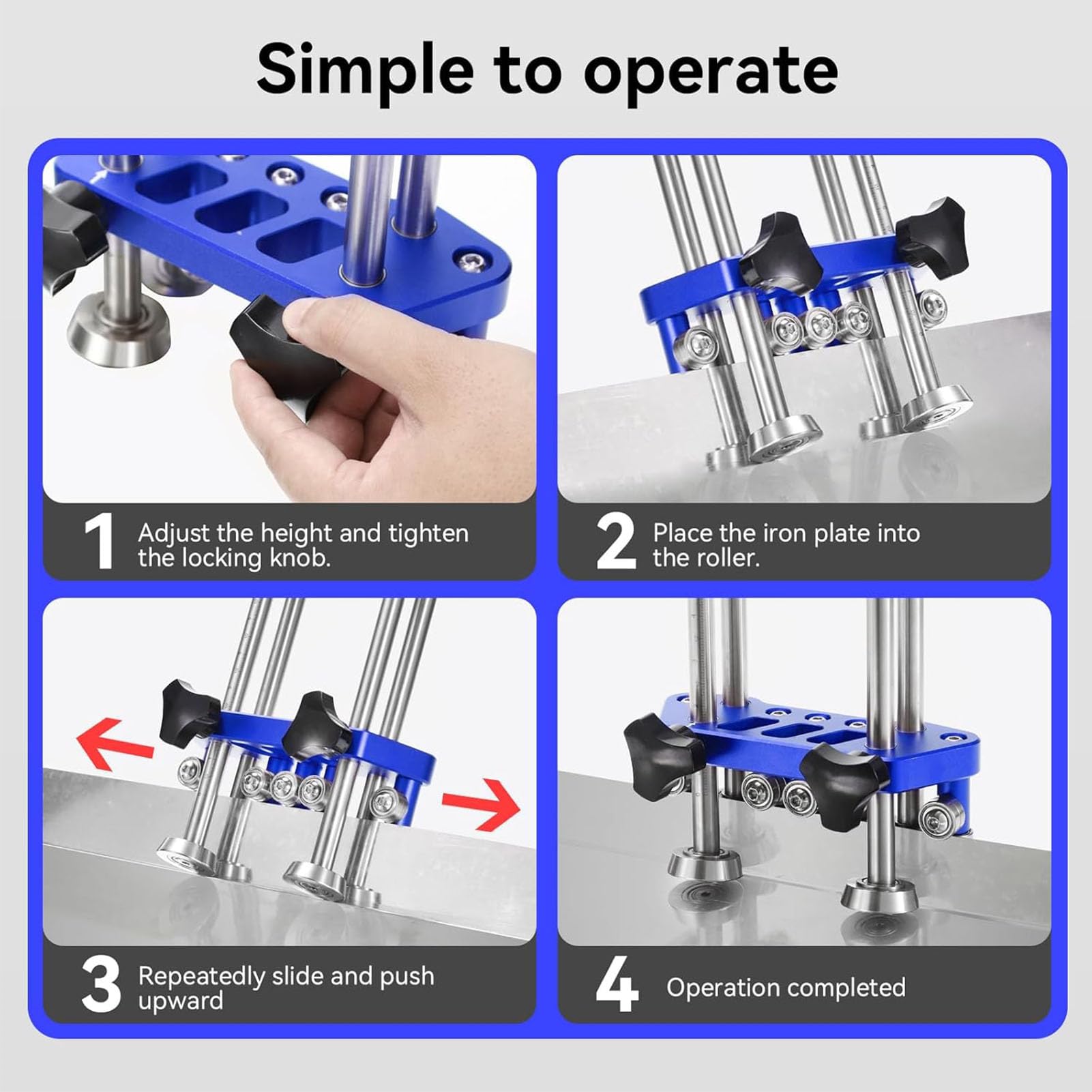 Simple to operate

1 Adjust the height and tighten the locking knob.

2 Place the iron plate into the roller.

3 Repeatedly slide and push upward

4 Operation completed