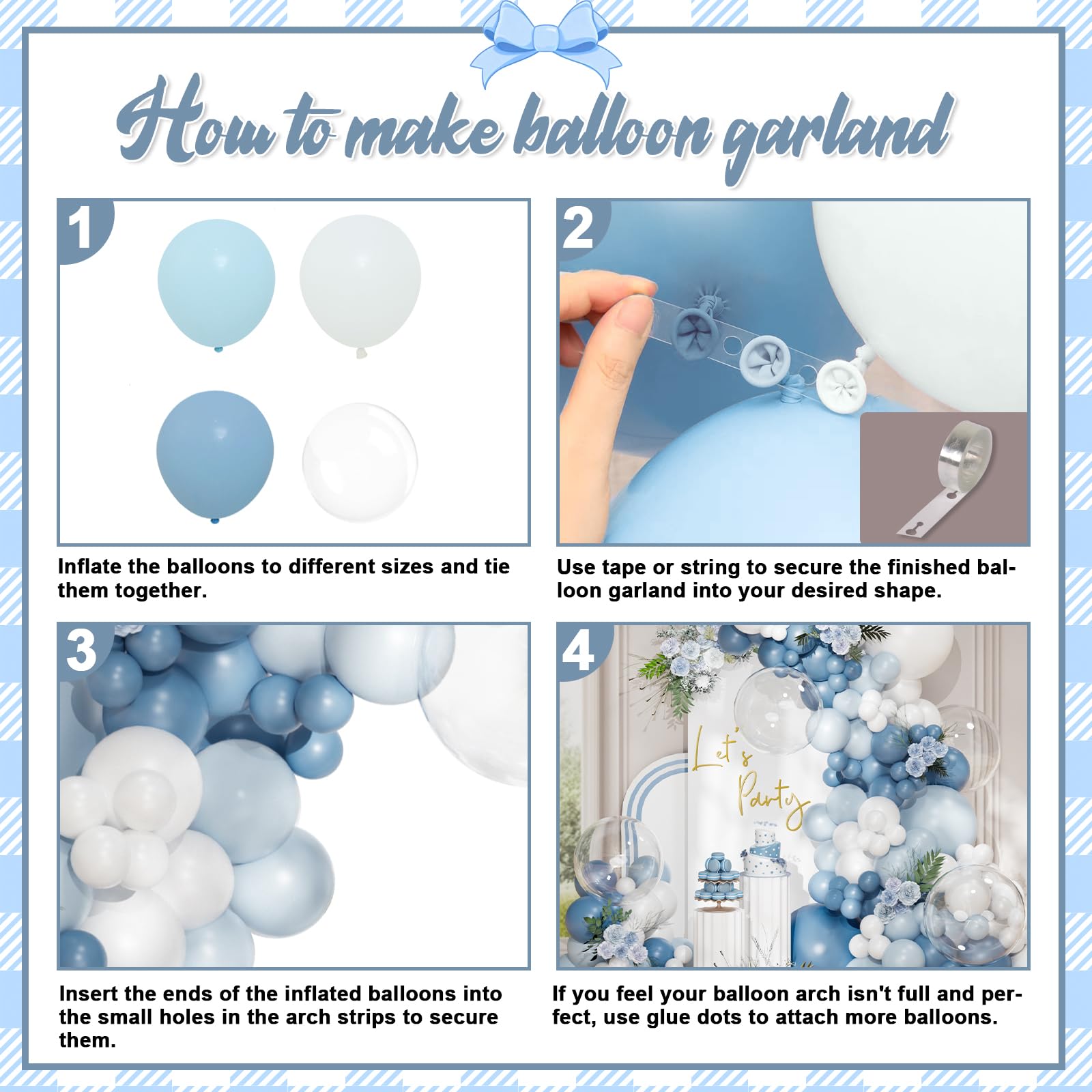 How to make balloon garland

1

Inflate the balloons to different sizes and tie them together.

2

Use tape or string to secure the finished balloon garland into your desired shape.

3

Insert the ends of the inflated balloons into the small holes in the arch strips to secure them.

4

Let's Party

If you feel your balloon arch isn't full and perfect, use glue dots to attach more balloons.