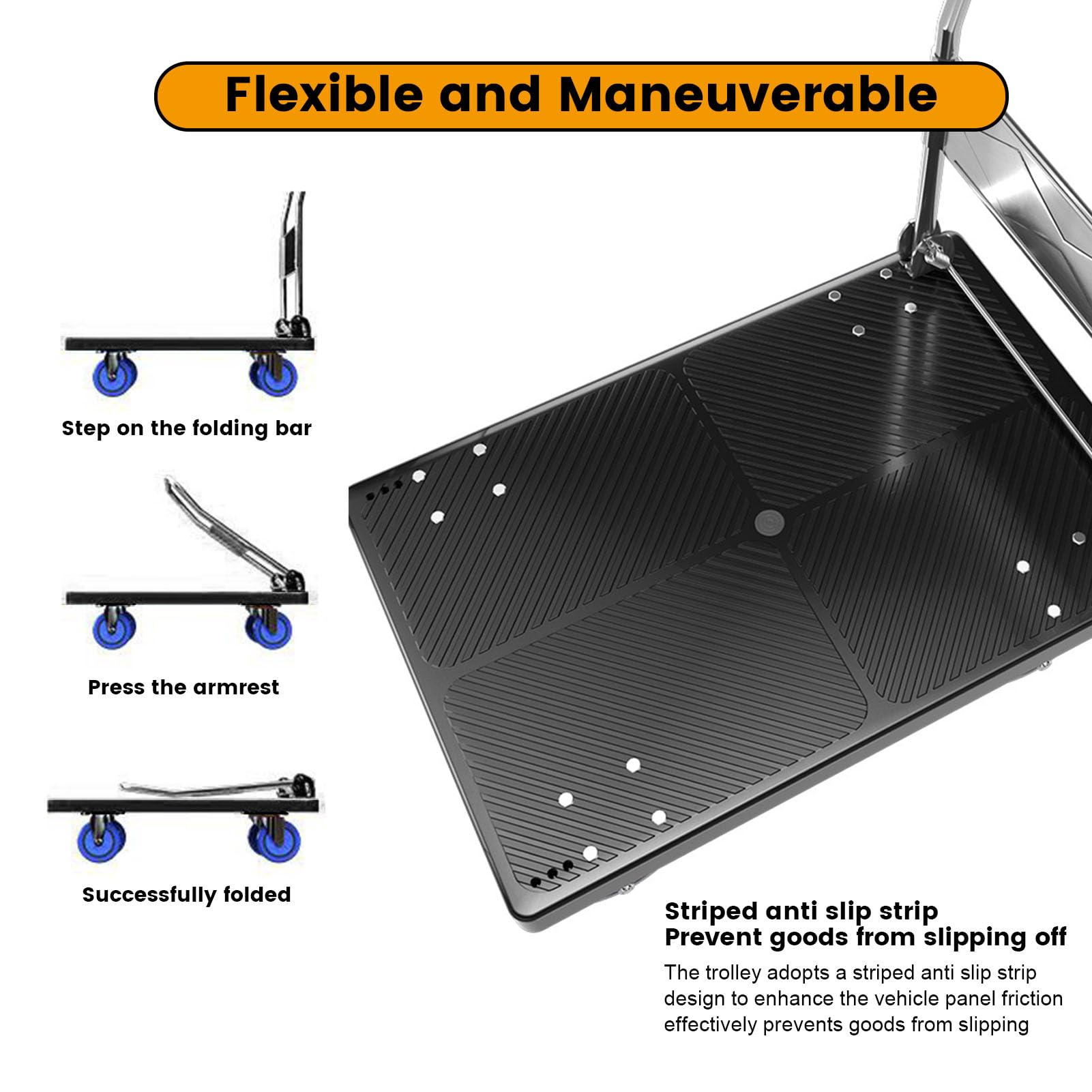 Flexible and Maneuverable

Step on the folding bar

Press the armrest

Successfully folded

Striped anti slip strip
Prevent goods from slipping off

The trolley adopts a striped anti slip strip design to enhance the vehicle panel friction effectively prevents goods from slipping