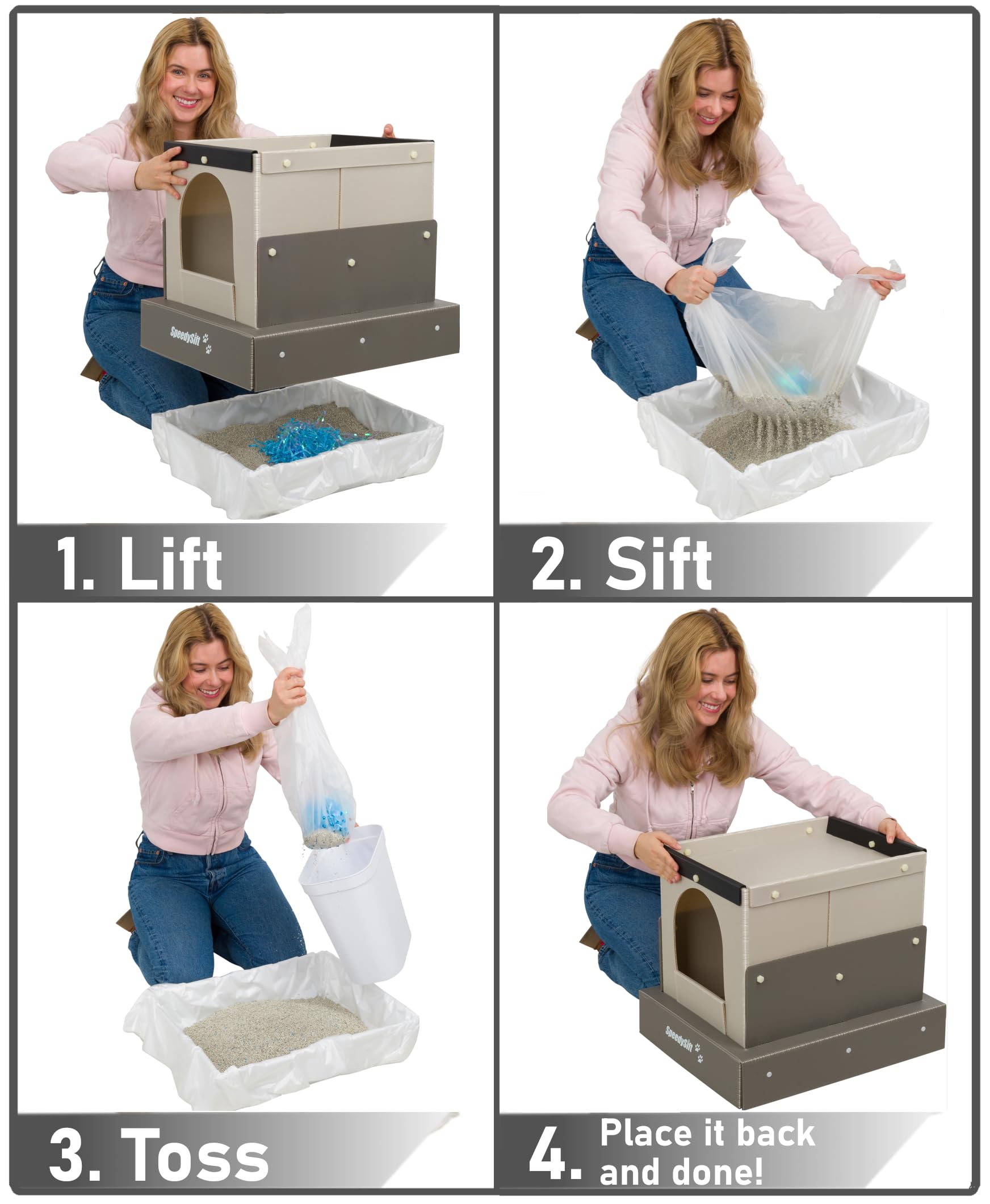 SpeedySift

1. Lift

2. Sift

3. Toss

SpeedySift

4. Place it back and done!