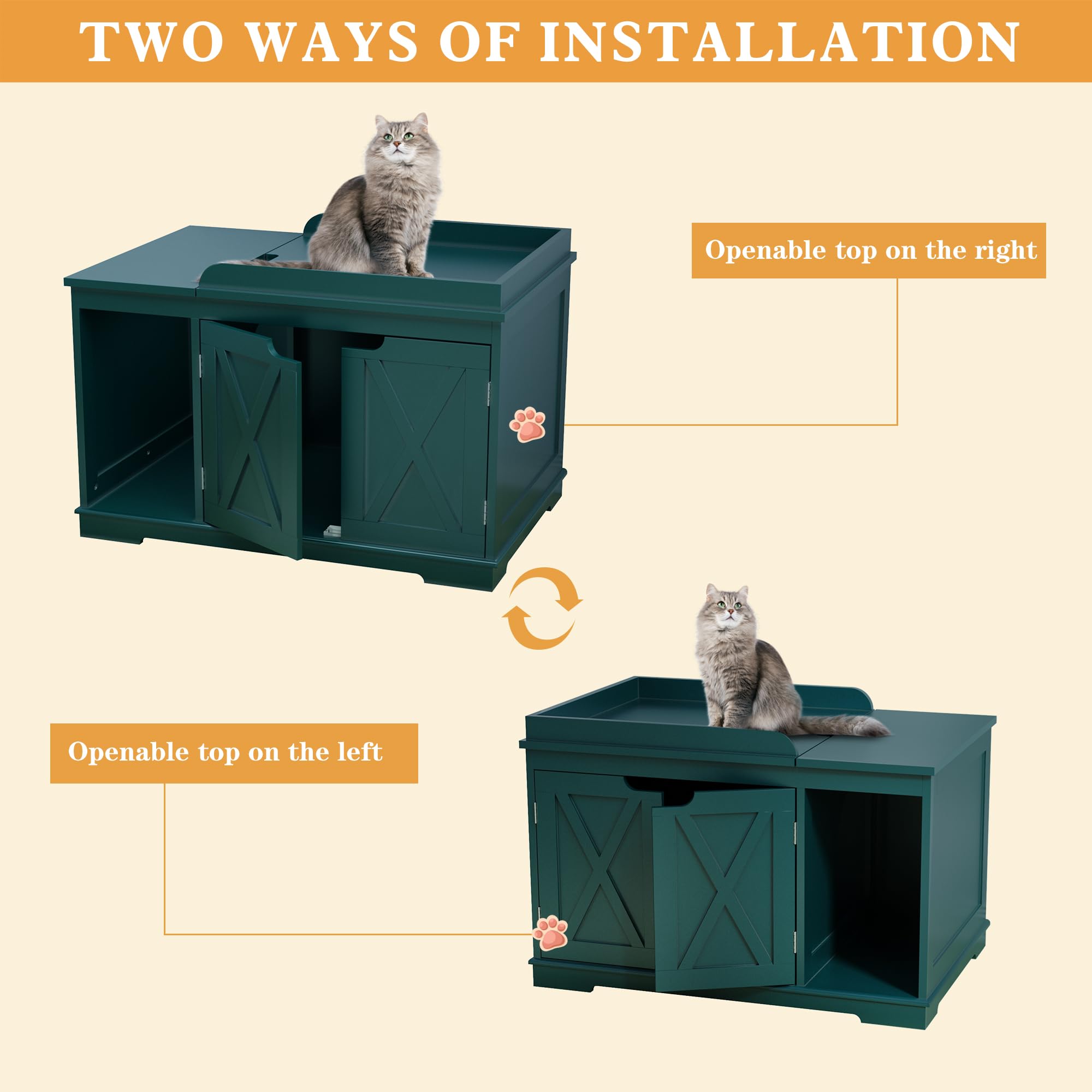 TWO WAYS OF INSTALLATION

Openable top on the right

Openable top on the left