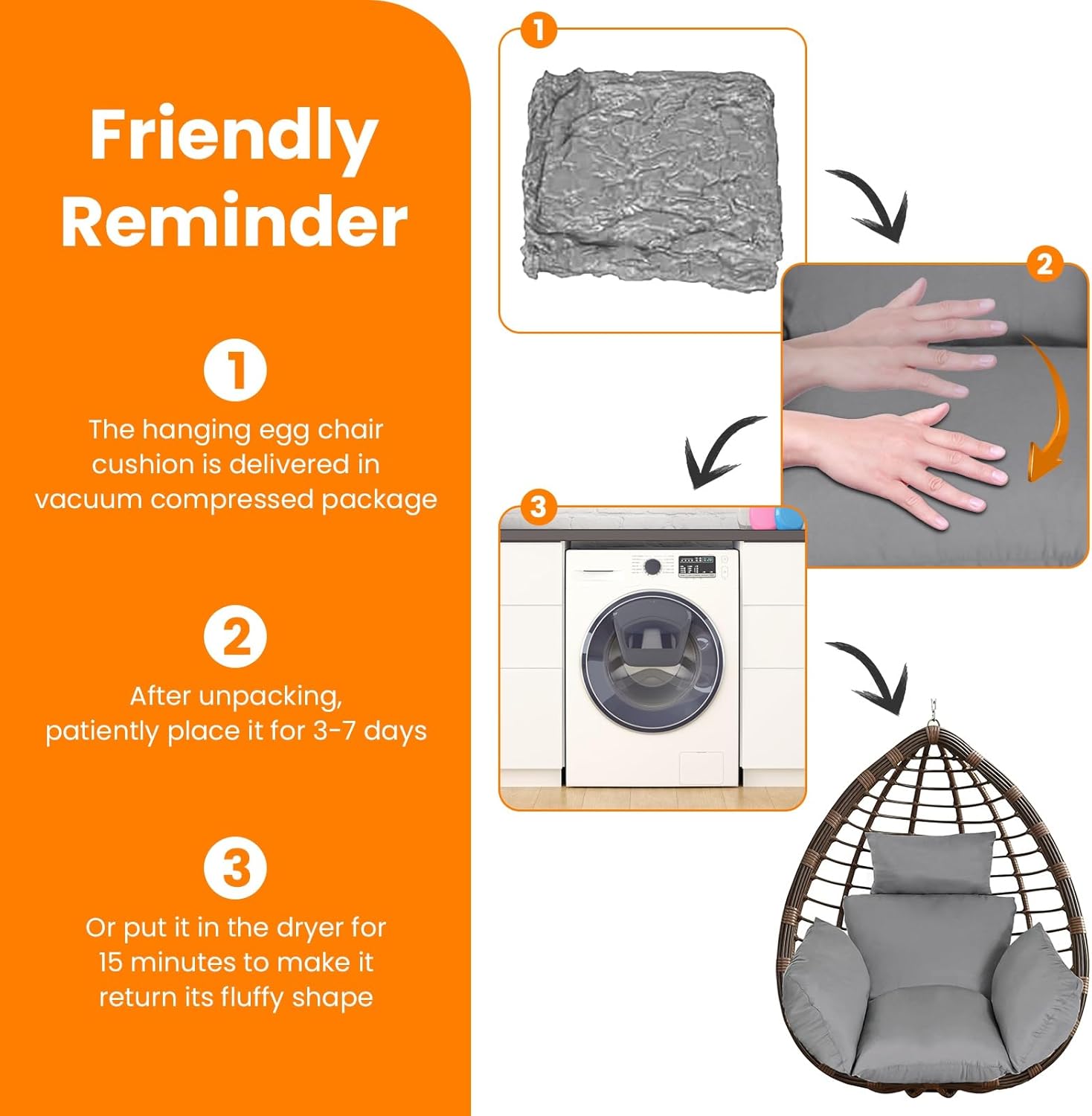 Friendly Reminder

1
The hanging egg chair cushion is delivered in vacuum compressed package

2
After unpacking, patiently place it for 3-7 days

3
Or put it in the dryer for 15 minutes to make it return its fluffy shape

1

2

3