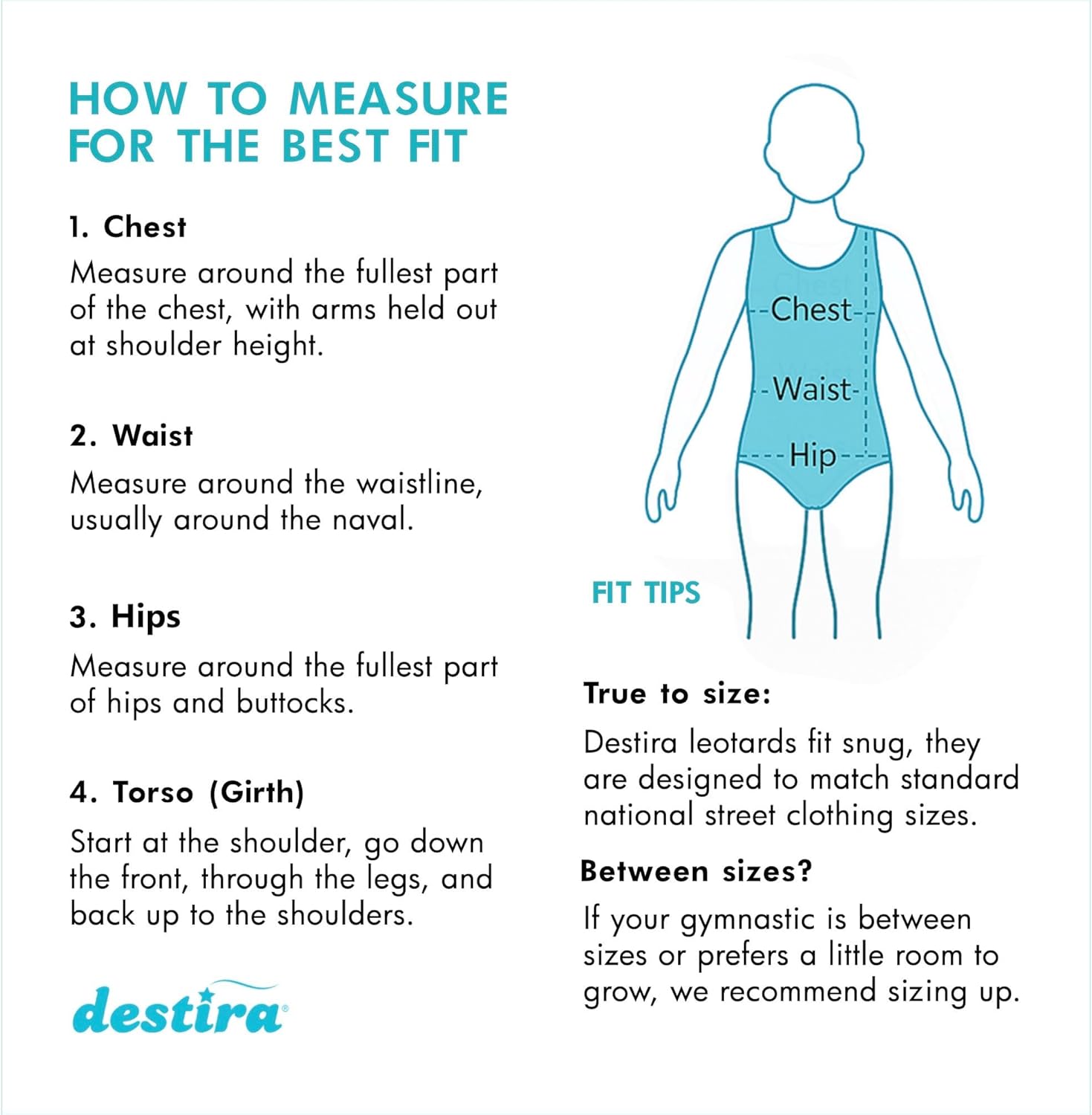 HOW TO MEASURE FOR THE BEST FIT

1. Chest

Measure around the fullest part of the chest, with arms held out at shoulder height.

2. Waist

Measure around the waistline, usually around the naval.

3. Hips

Measure around the fullest part of hips and buttocks.

4. Torso (Girth)

Start at the shoulder, go down the front, through the legs, and back up to the shoulders.

destira

Chest

Waist

Hip

FIT TIPS

True to size:

Destira leotards fit snug, they are designed to match standard national street clothing sizes.

Between sizes?

If your gymnastic is between sizes or prefers a little room to grow, we recommend sizing up.