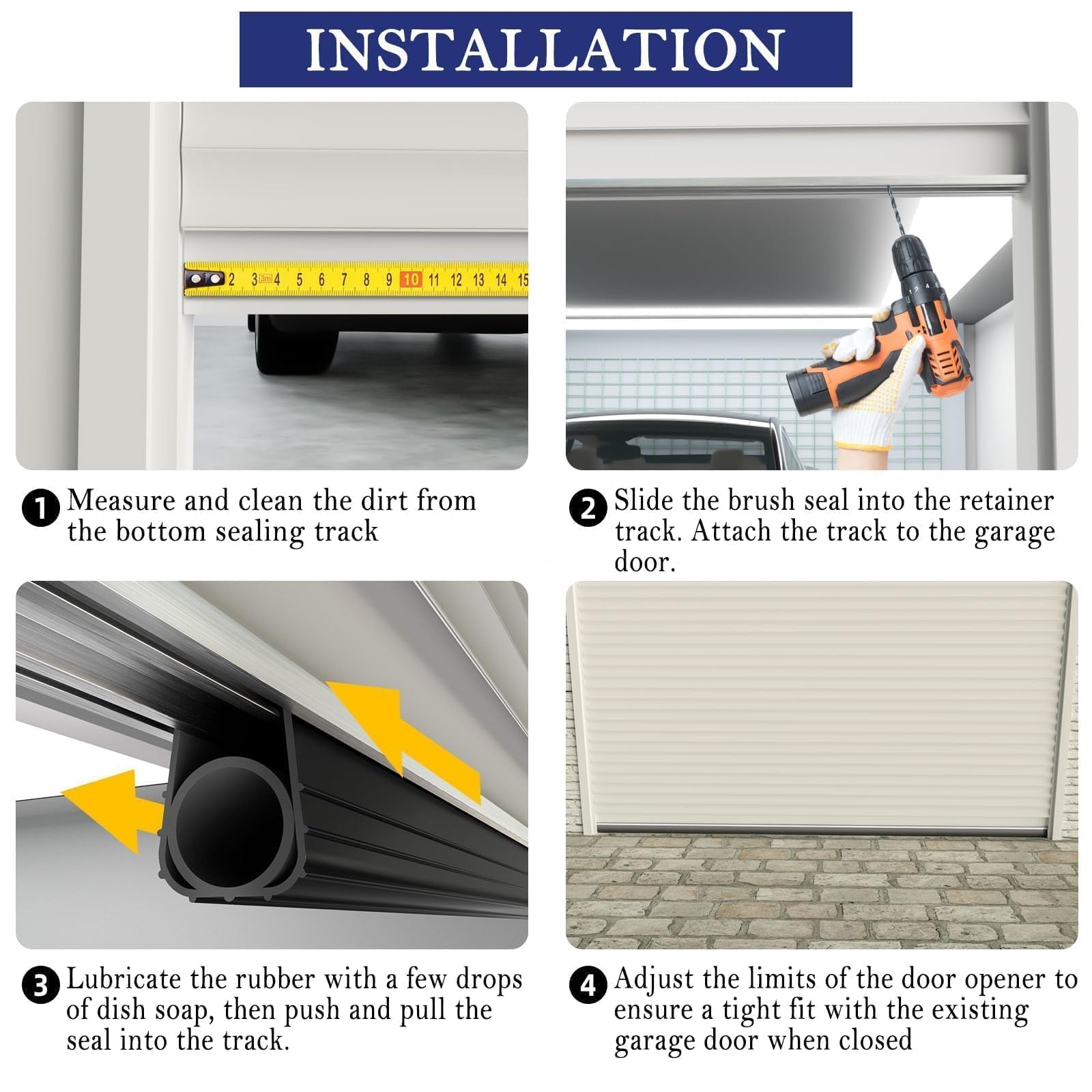 INSTALLATION

2 3 3m 4 5 6 7 8 9 10 11 12 13 14 15

1 Measure and clean the dirt from the bottom sealing track

2 Slide the brush seal into the retainer track. Attach the track to the garage door.

3 Lubricate the rubber with a few drops of dish soap, then push and pull the seal into the track.

4 Adjust the limits of the door opener to ensure a tight fit with the existing garage door when closed