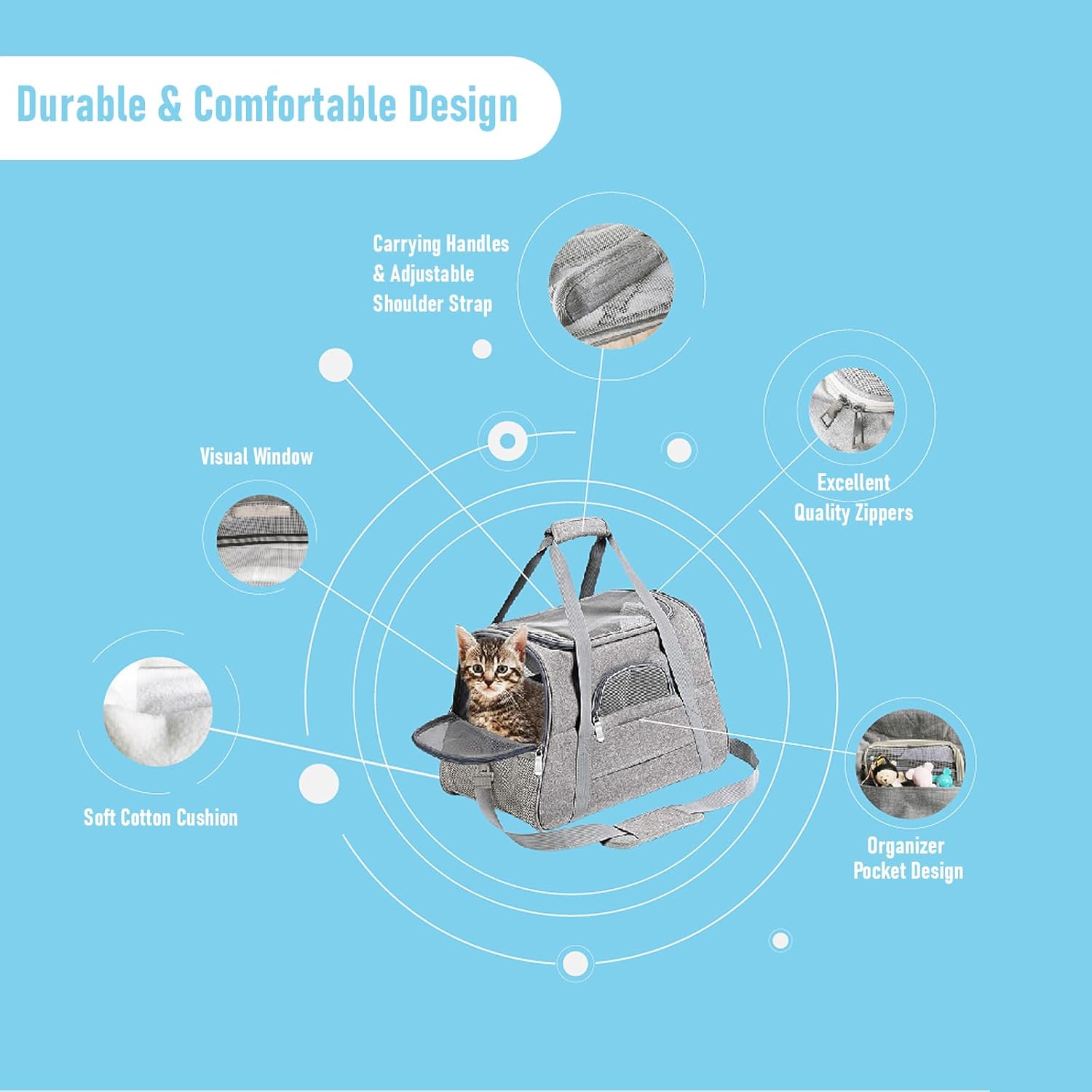 Durable & Comfortable Design

Carrying Handles
& Adjustable
Shoulder Strap

Visual Window

Excellent
Quality Zippers

Soft Cotton Cushion

Organizer
Pocket Design