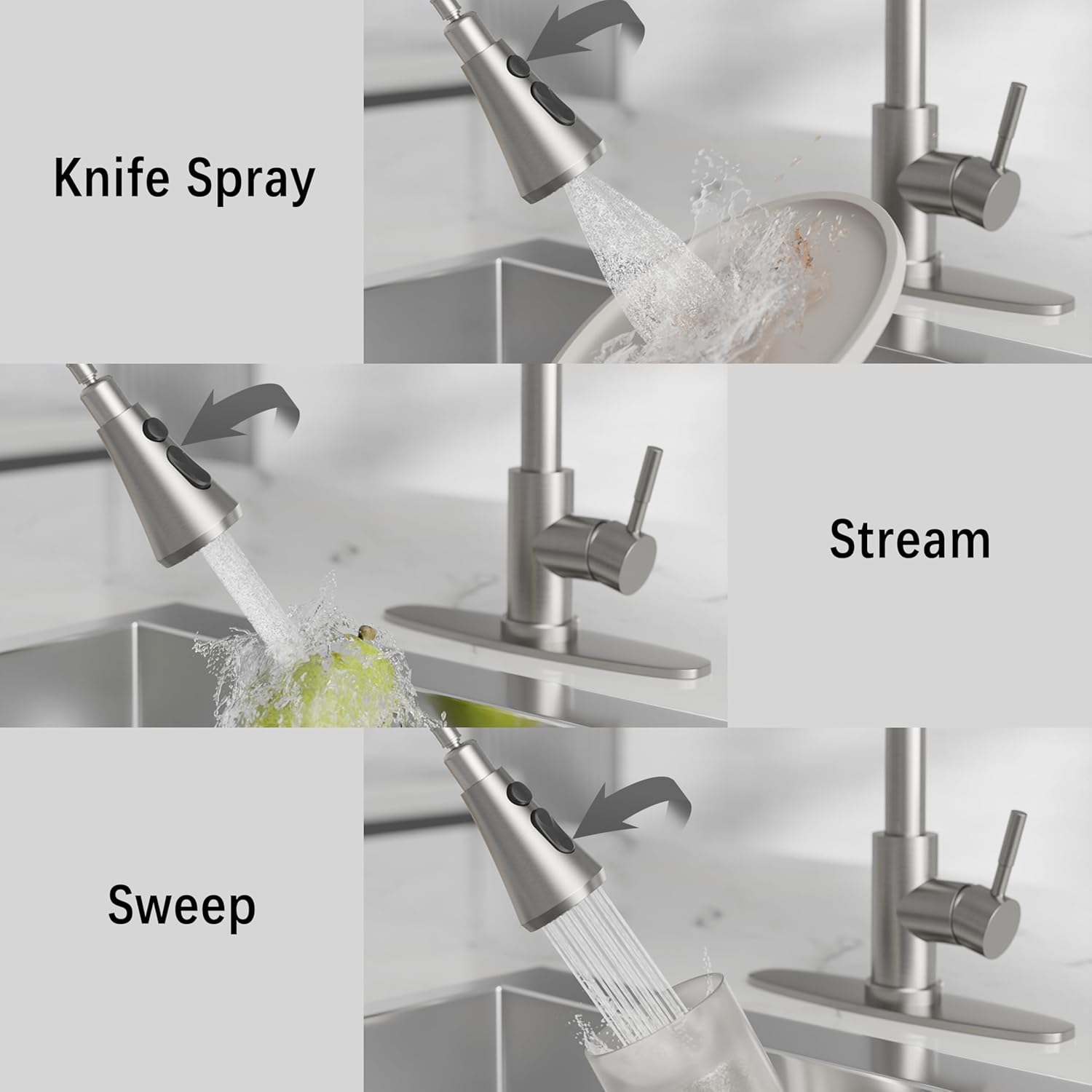 Knife Spray

Stream

Sweep