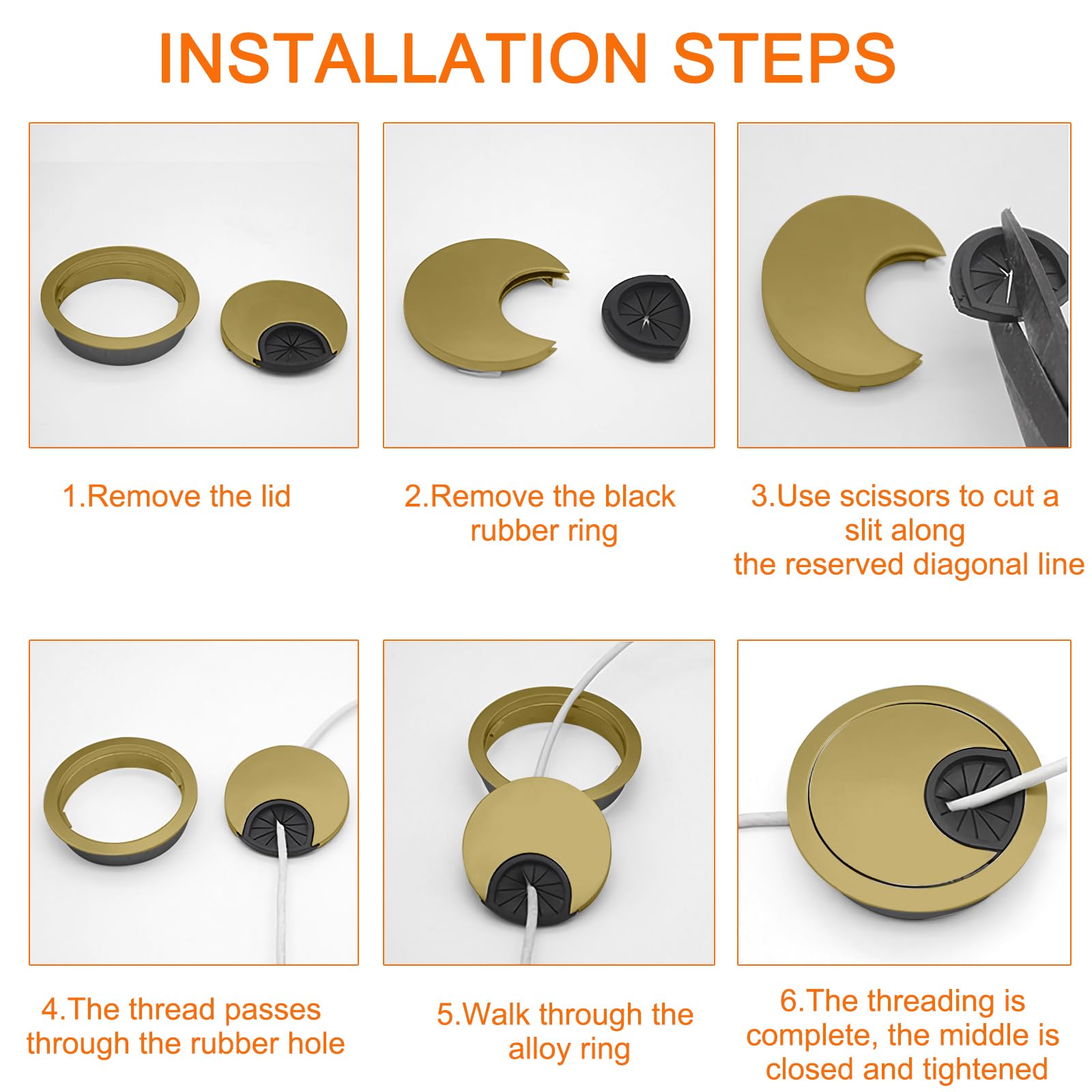 INSTALLATION STEPS

1.Remove the lid

2.Remove the black rubber ring

3.Use scissors to cut a slit along the reserved diagonal line

4.The thread passes through the rubber hole

5.Walk through the alloy ring

6.The threading is complete, the middle is closed and tightened