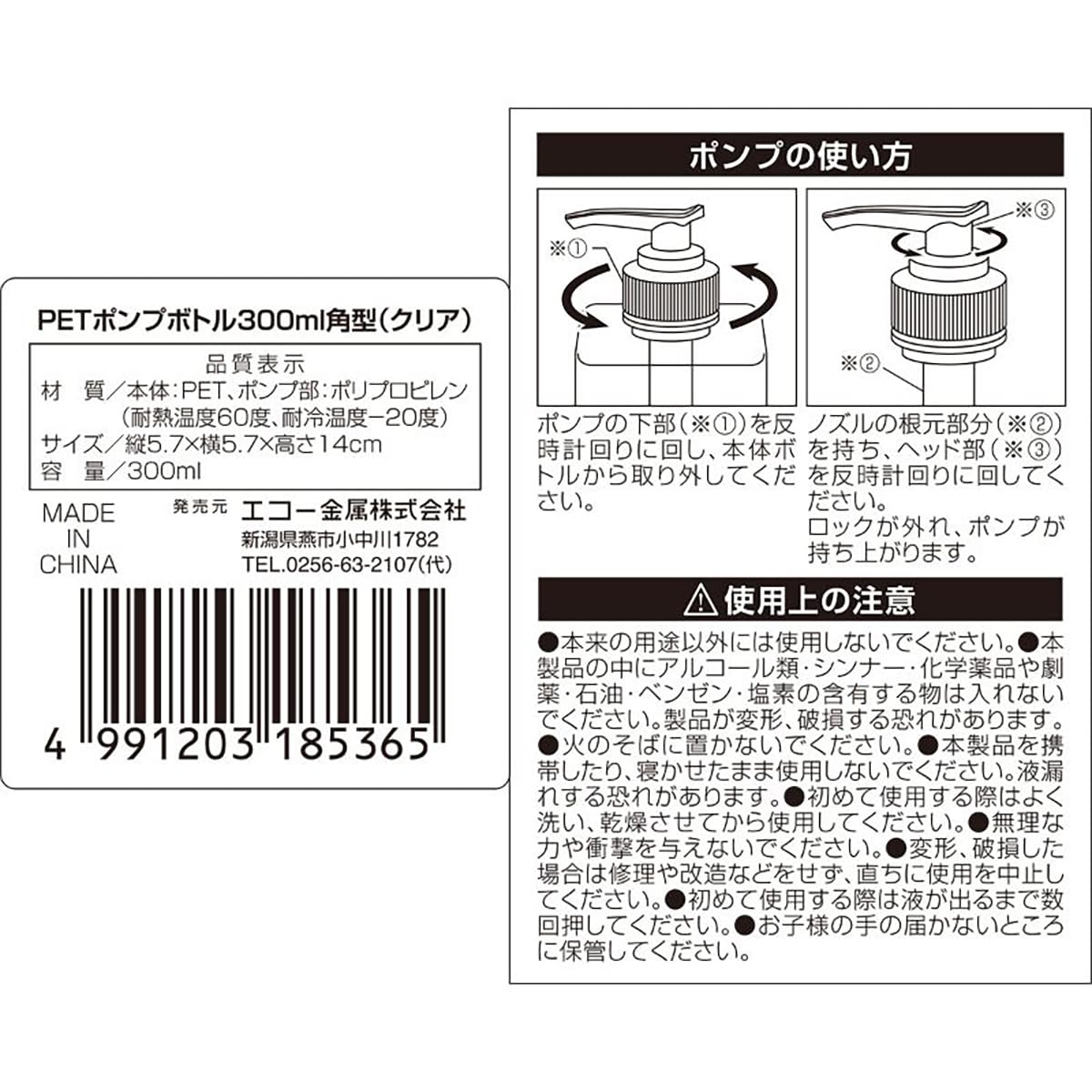 PETポンプボトル300ml角型(クリア)

品質表示
材　質／本体:PET、ポンプ部:ポリプロピレン
(耐熱温度60度、耐冷温度−20度)
サイズ／縦5.7×横5.7×高さ14cm
容　量／300ml

MADE IN CHINA

発売元 エコー金属株式会社
新潟県燕市小中川1782
TEL.0256-63-2107(代)

4 991203 185365

ポンプの使い方

※①

※③

※②

ポンプの下部(※①)を反時計回りに回し、本体ボトルから取り外してください。

ノズルの根元部分(※②)を持ち、ヘッド部(※③)を反時計回りに回してください。
ロックが外れ、ポンプが持ち上がります。

⚠使用上の注意

●本来の用途以外には使用しないでください。●本製品の中にアルコール類・シンナー・化学薬品や劇薬・石油・ベンゼン・塩素の含有する物は入れないでください。製品が変形、破損する恐れがあります。●火のそばに置かないでください。●本製品を携帯したり、寝かせたまま使用しないでください。液漏れする恐れがあります。●初めて使用する際はよく洗い、乾燥させてから使用してください。●無理な力や衝撃を与えないでください。●変形、破損した場合は修理や改造などをせず、直ちに使用を中止してください。●初めて使用する際は液が出るまで数回押してください。●お子様の手の届かないところに保管してください。