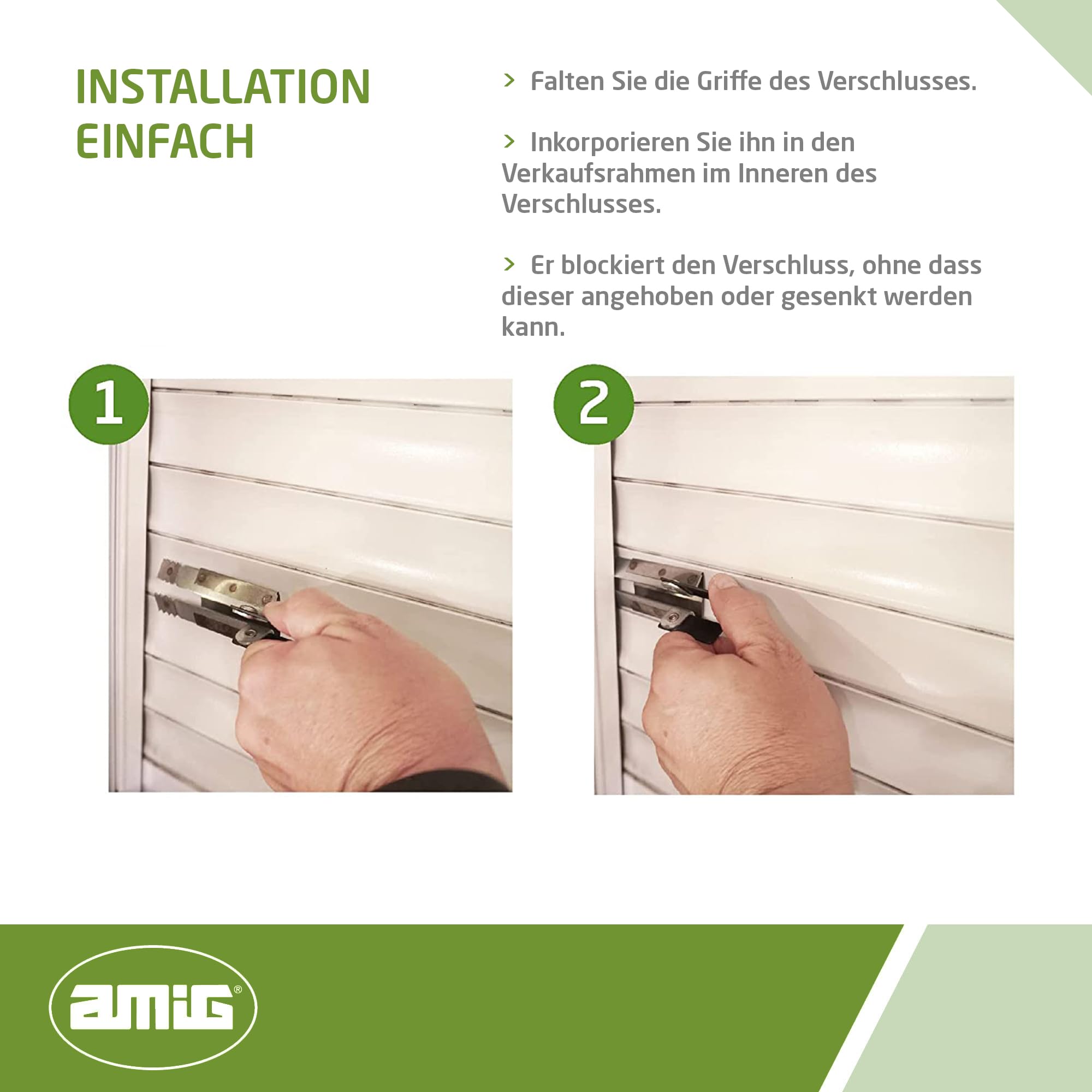 INSTALLATION EINFACH

> Falten Sie die Griffe des Verschlusses.

> Inkorporieren Sie ihn in den Verkaufsrahmen im Inneren des Verschlusses.

> Er blockiert den Verschluss, ohne dass dieser angehoben oder gesenkt werden kann.

1

2

amig®