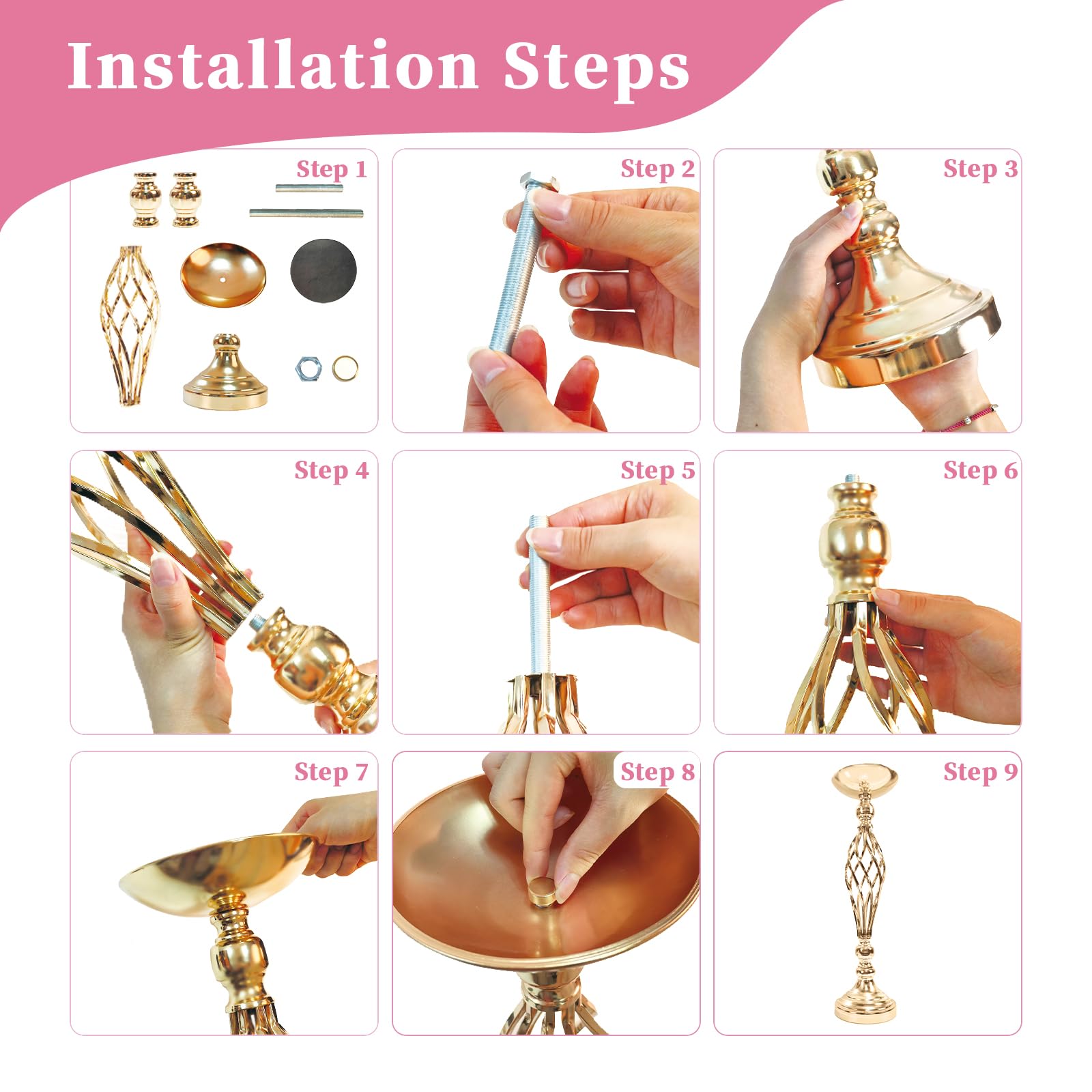 Installation Steps

Step 1

Step 2

Step 3

Step 4

Step 5

Step 6

Step 7

Step 8

Step 9