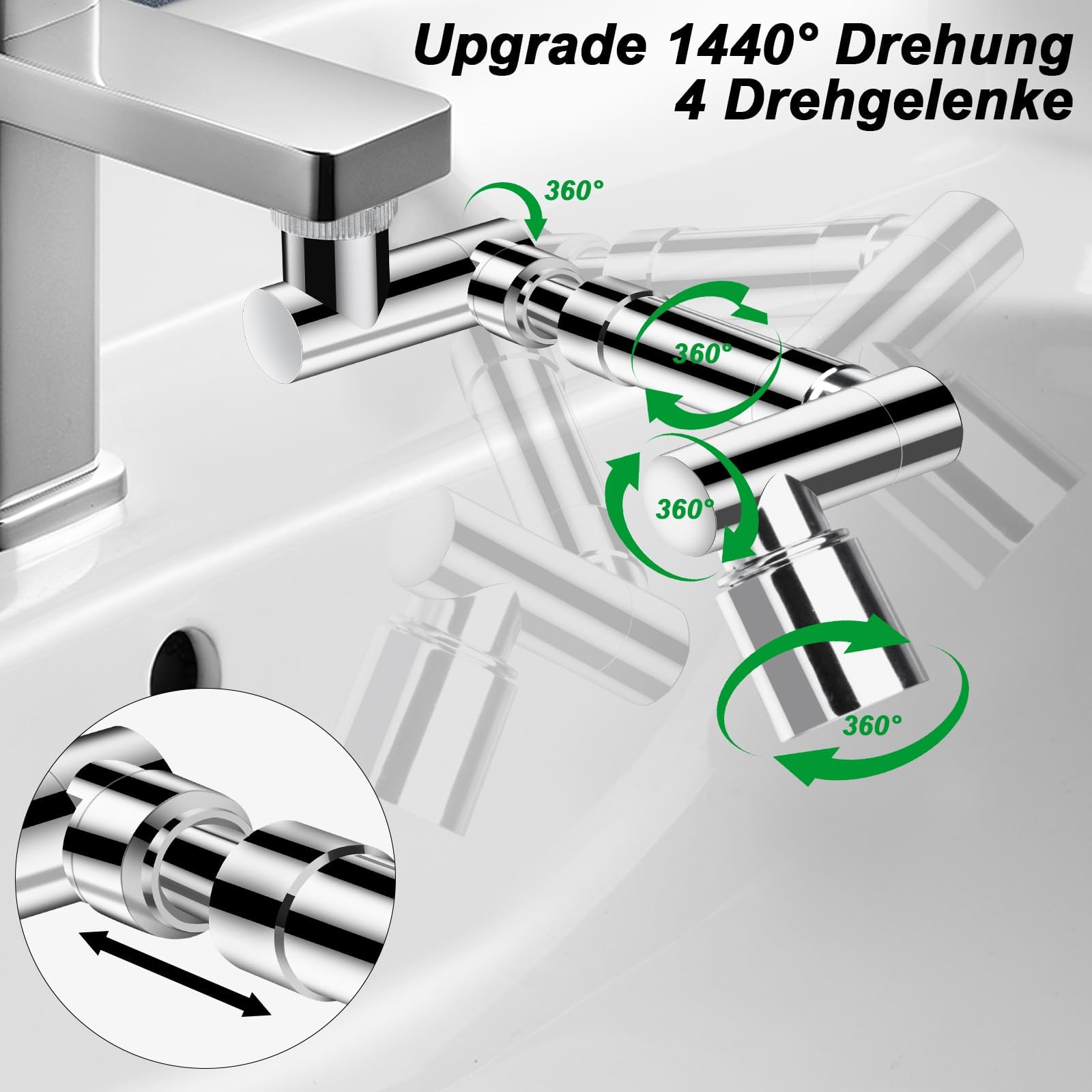 Upgrade 1440° Drehung
4 Drehgelenke

360°

360°

360°

360°