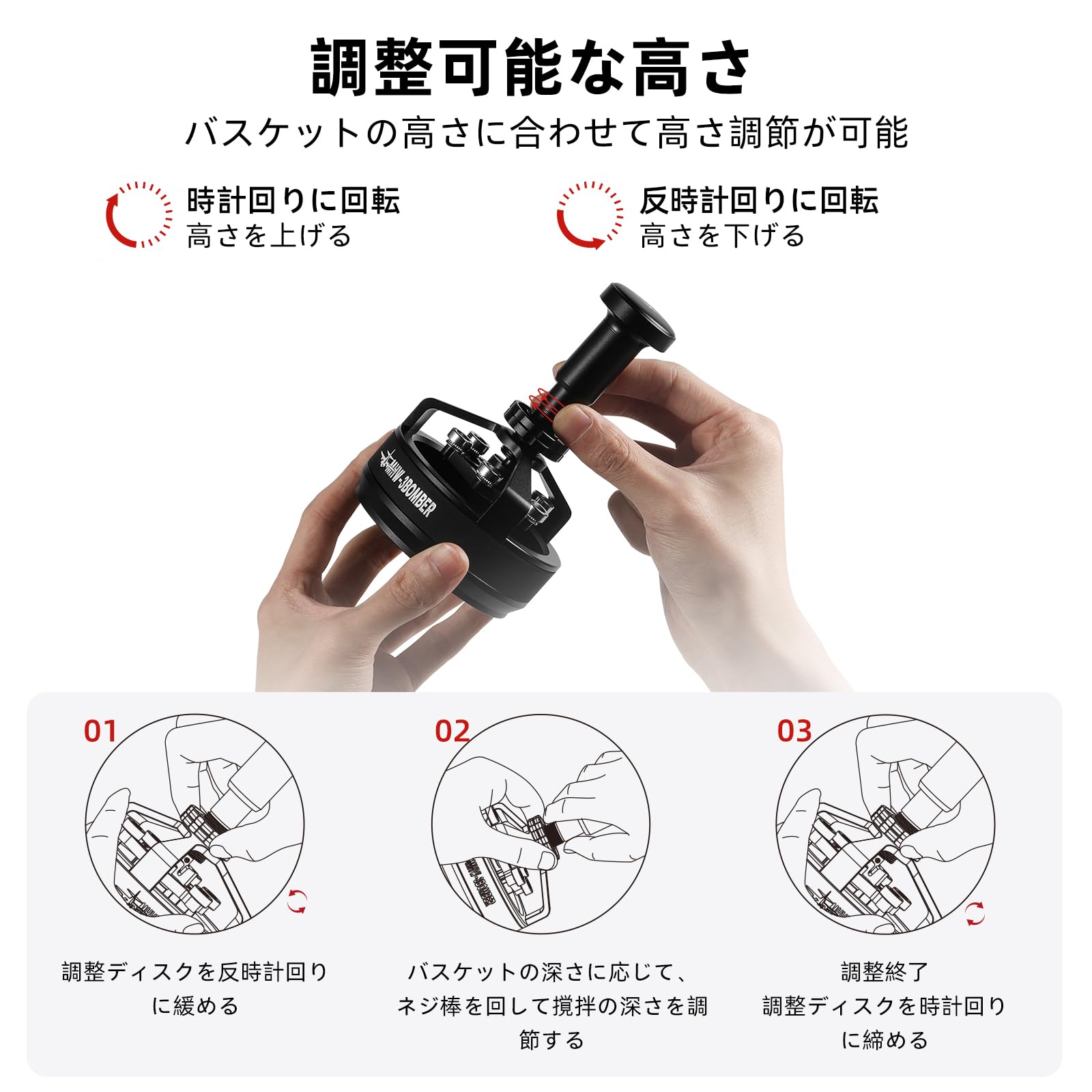 調整可能な高さ

バスケットの高さに合わせて高さ調節が可能

時計回りに回転
高さを上げる

反時計回りに回転
高さを下げる

MHW-3BOMBER

01

調整ディスクを反時計回りに緩める

02

バスケットの深さに応じて、ネジ棒を回して撹拌の深さを調節する

03

調整終了
調整ディスクを時計回りに締める